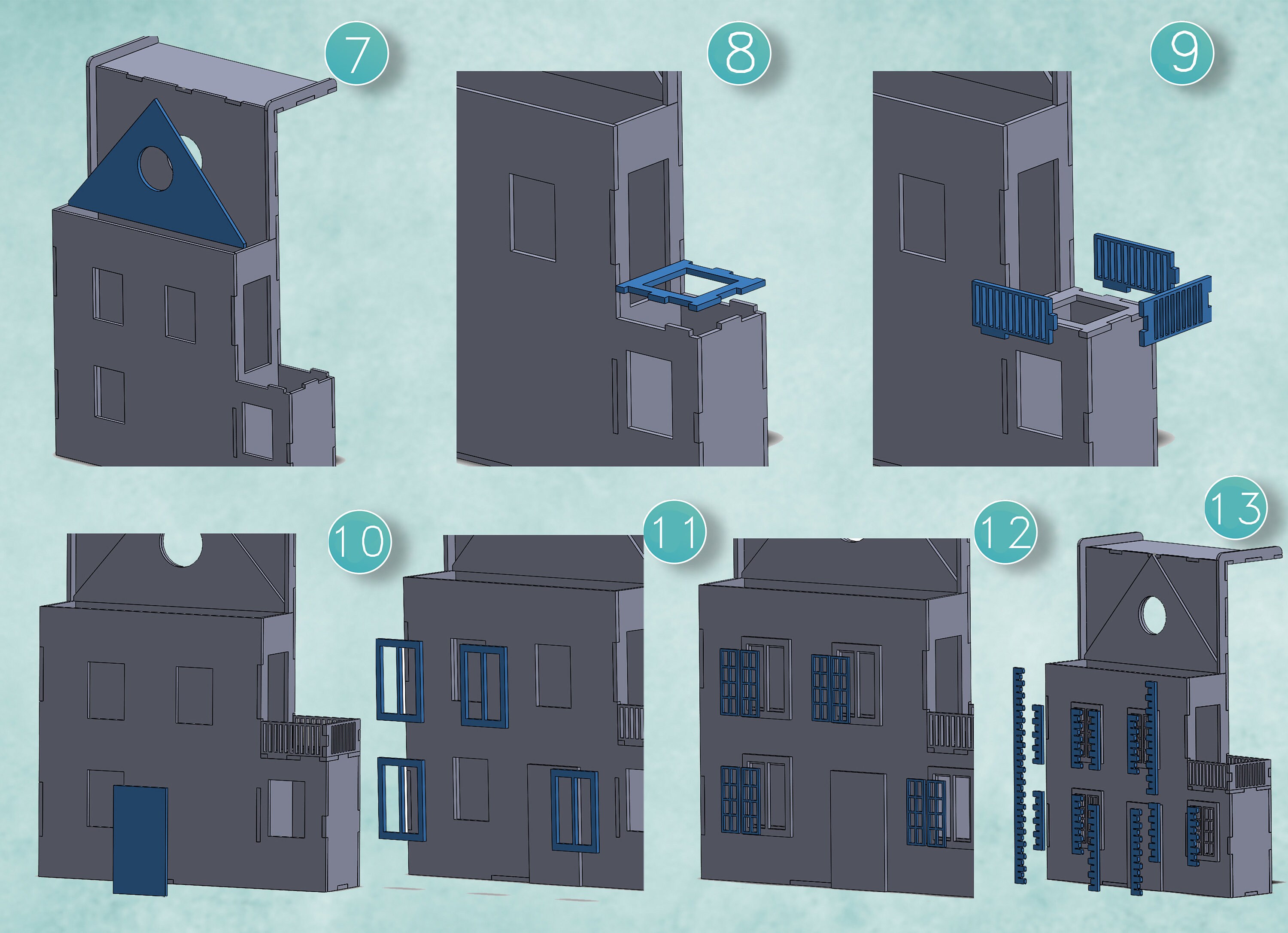 7

8

9

10

11

12

13