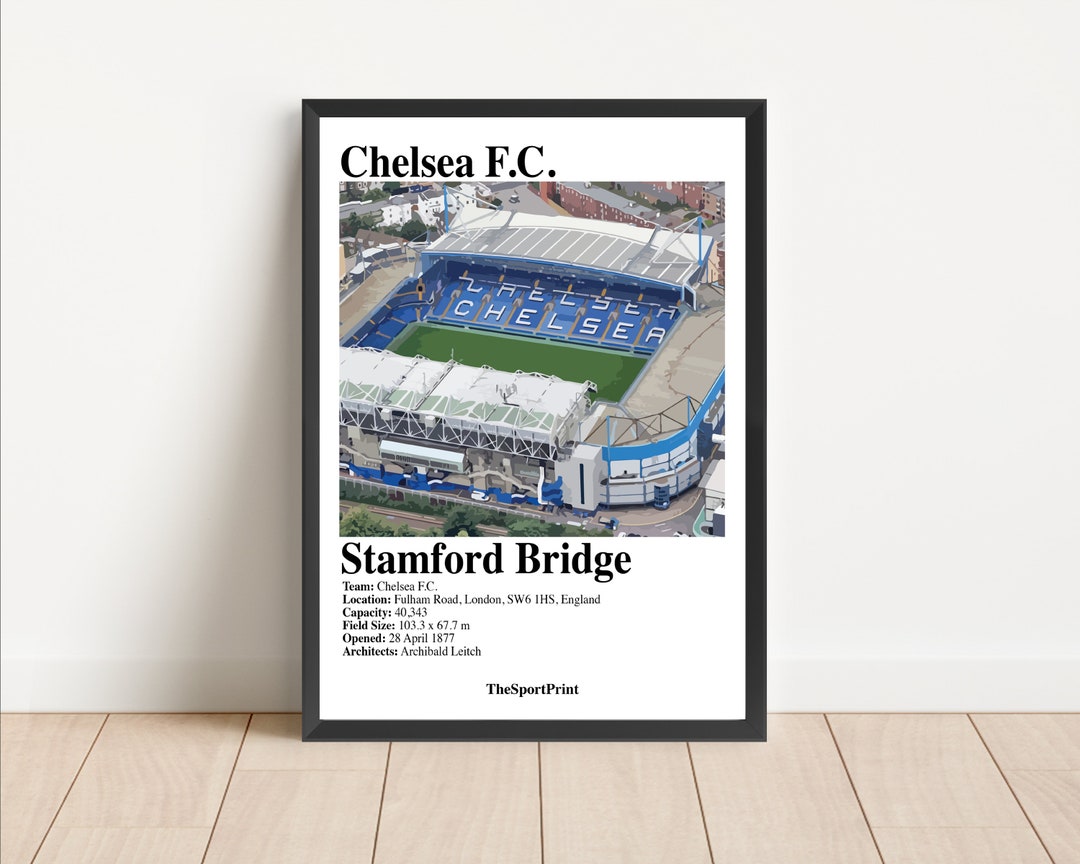 Chelsea F.C.

CHELSEA
CHELSEA

Stamford Bridge

Team: Chelsea F.C.
Location: Fulham Road, London, SW6 1HS, England
Capacity: 40,343
Field Size: 103.3 x 67.7 m
Opened: 28 April 1877
Architects: Archibald Leitch

TheSportPrint