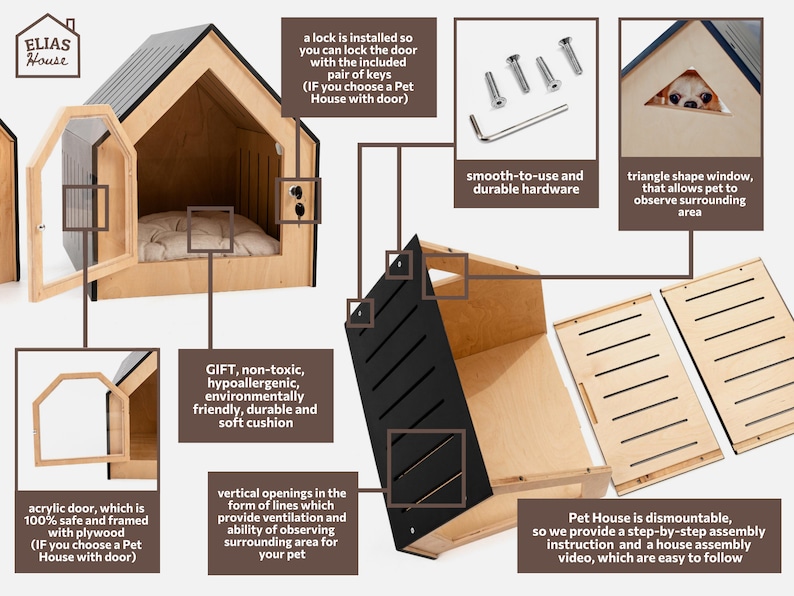 ELIAS House

a lock is installed so you can lock the door with the included pair of keys (IF you choose a Pet House with door)

smooth-to-use and durable hardware

triangle shape window, that allows pet to observe surrounding area

GIFT, non-toxic, hypoallergenic, environmentally friendly, durable and soft cushion

acrylic door, which is 100% safe and framed with plywood (IF you choose a Pet House with door)

vertical openings in the form of lines which provide ventilation and ability of observing surrounding area for your pet

Pet House is dismountable, so we provide a step-by-step assembly instruction and a house assembly video, which are easy to follow