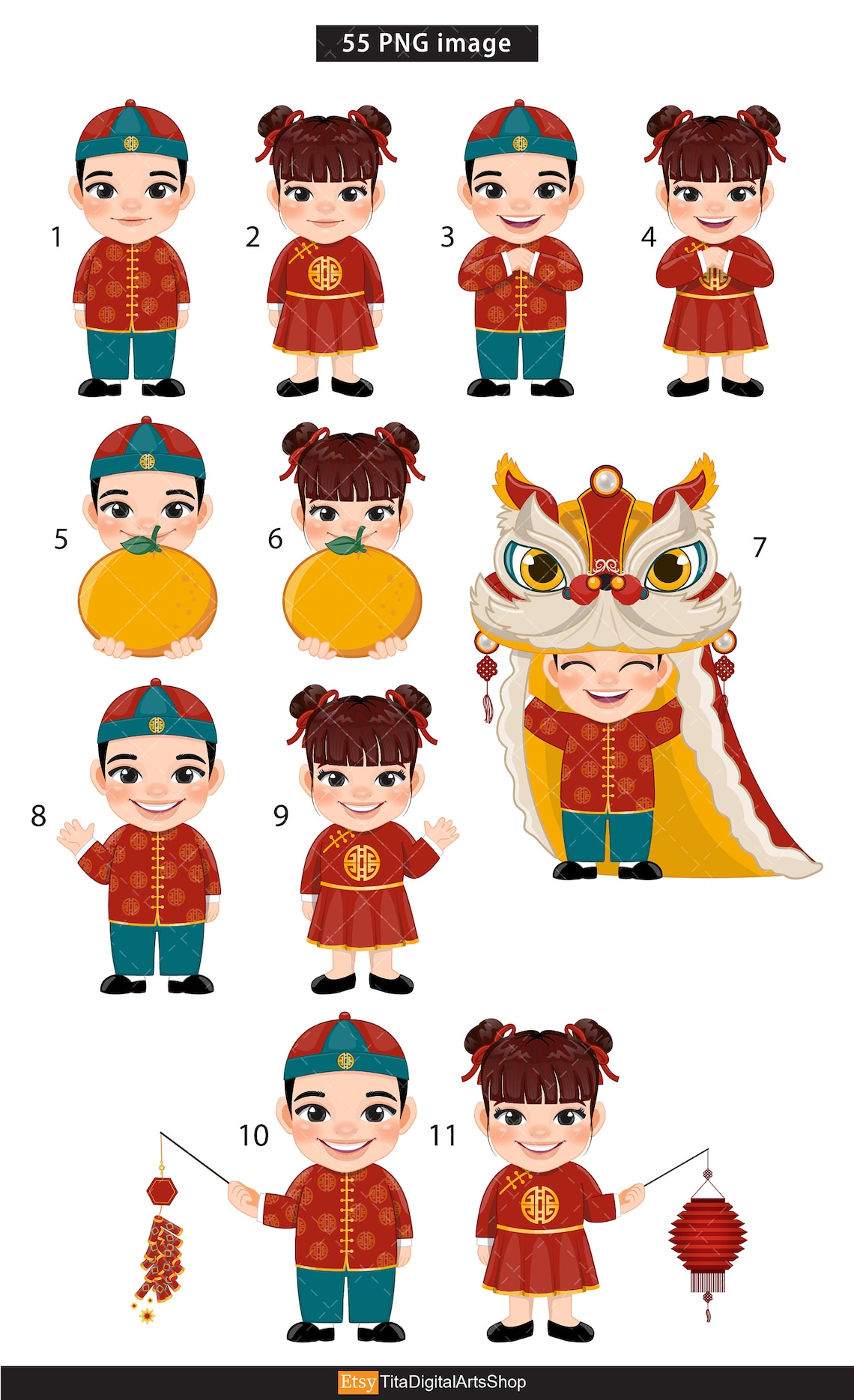 55 PNG image

1

2

3

4

5

6

7

8

9

10

11

Etsy TitaDigitalArtsShop