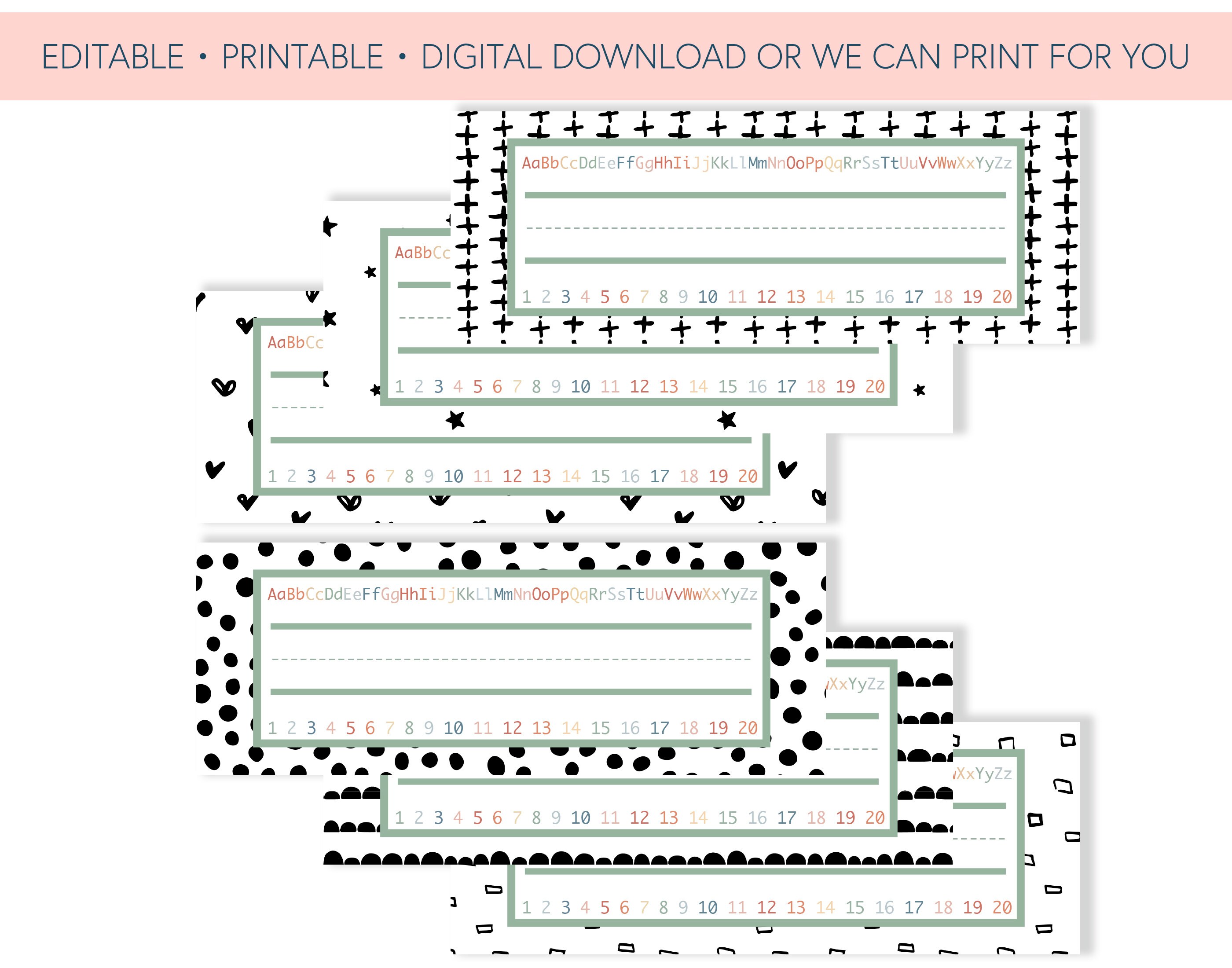 EDITABLE • PRINTABLE • DIGITAL DOWNLOAD OR WE CAN PRINT FOR YOU

AaBbCcDdEeFfGgHhIiJjKkLlMmNnOoPpQqRrSsTtUuVvWwXxYyZz

1 2 3 4 5 6 7 8 9 10 11 12 13 14 15 16 17 18 19 20

AaBbCc

1 2 3 4 5 6 7 8 9 10 11 12 13 14 15 16 17 18 19 20

AaBbCc

1 2 3 4 5 6 7 8 9 10 11 12 13 14 15 16 17 18 19 20

AaBbCcDdEeFfGgHhIiJjKkLlMmNnOoPpQqRrSsTtUuVvWwXxYyZz

1 2 3 4 5 6 7 8 9 10 11 12 13 14 15 16 17 18 19 20

XxYyZz

1 2 3 4 5 6 7 8 9 10 11 12 13 14 15 16 17 18 19 20

XxYyZz

1 2 3 4 5 6 7 8 9 10 11 12 13 14 15 16 17 18 19 20