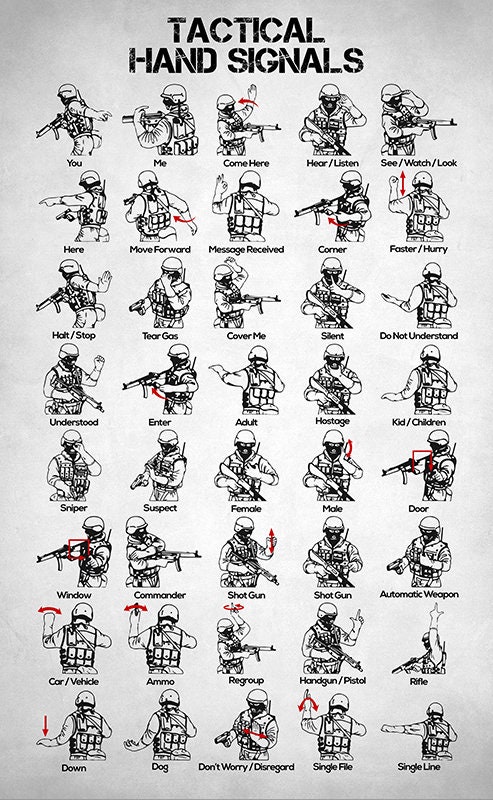 TACTICAL
HAND SIGNALS

You
Me
Come Here
Hear / Listen
See / Watch / Look

Here
Move Forward
Message Received
Corner
Faster / Hurry

Halt / Stop
Tear Gas
Cover Me
Silent
Do Not Understand

Understood
Enter
Adult
Hostage
Kid / Children

Sniper
Suspect
Female
Male
Door

Window
Commander
Shot Gun
Shot Gun
Automatic Weapon

Car / Vehicle
Ammo
Regroup
Handgun / Pistol
Rifle

Down
Dog
Don't Worry / Disregard
Single File
Single Line