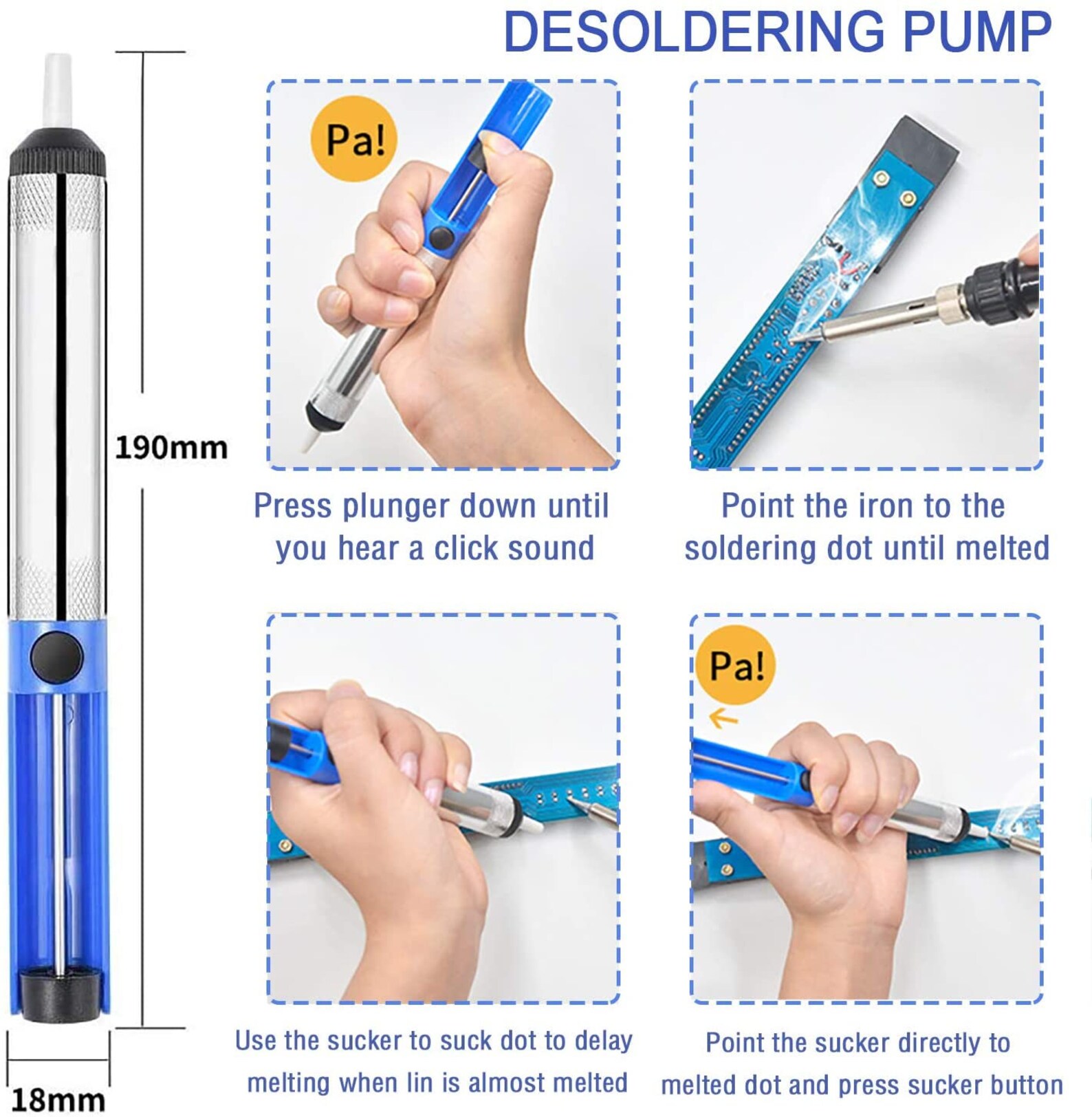 DESOLDERING PUMP

190mm

18mm

Pa!

Press plunger down until you hear a click sound

Point the iron to the soldering dot until melted

Use the sucker to suck dot to delay melting when lin is almost melted

Pa!

Point the sucker directly to melted dot and press sucker button