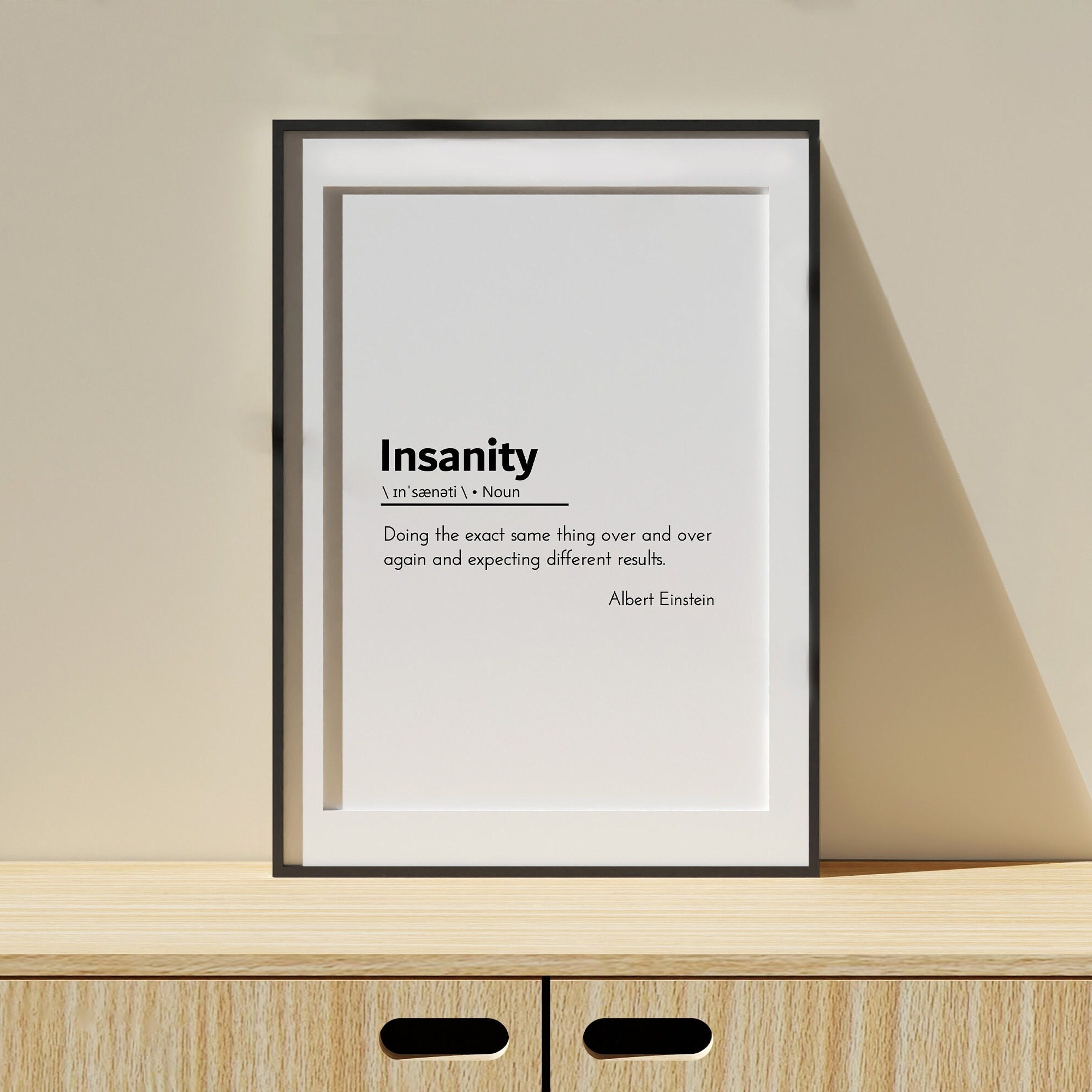 Insanity

\ ɪnˈsænəti \ • Noun

Doing the exact same thing over and over again and expecting different results.

Albert Einstein