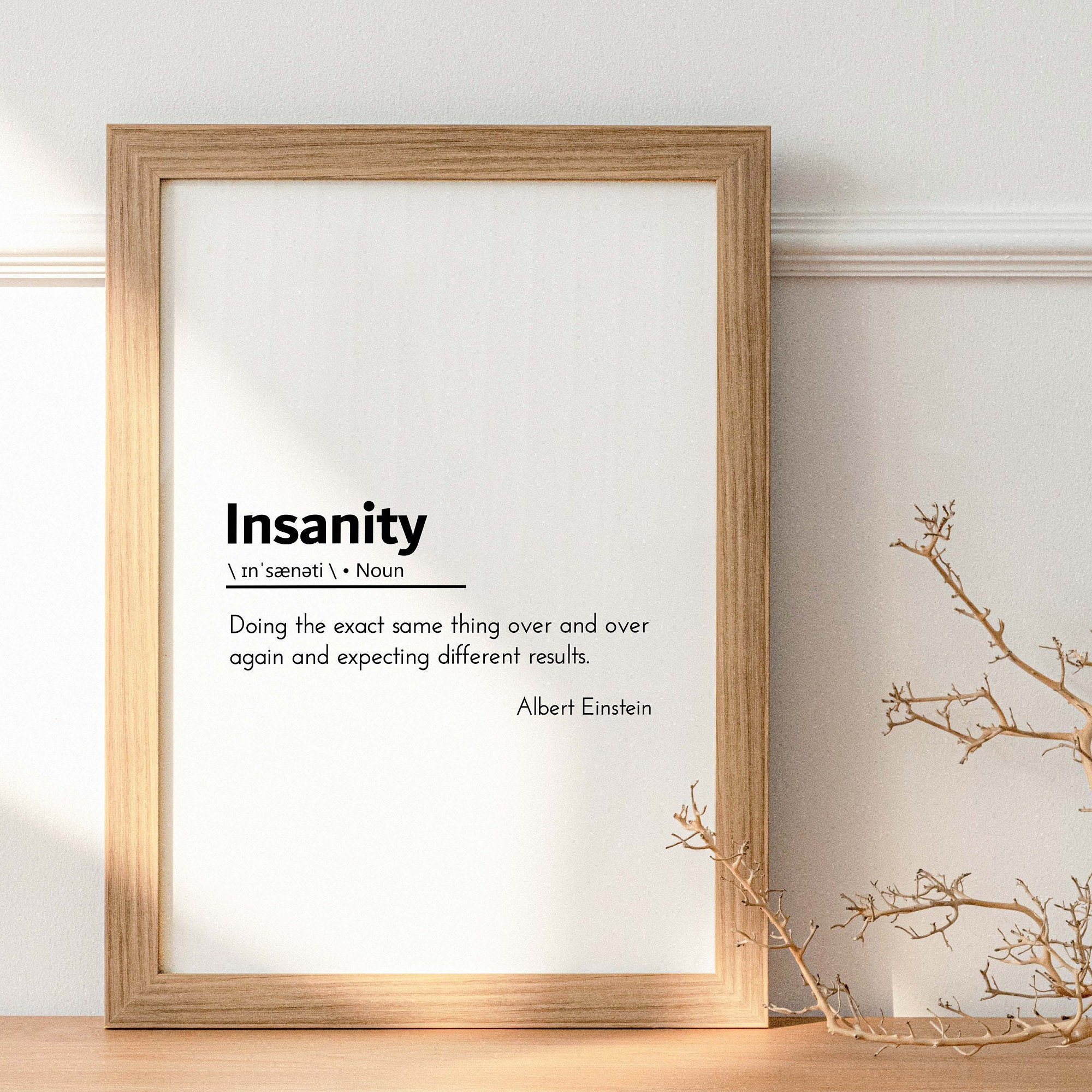 Insanity

\ ɪnˈsænəti \ • Noun

Doing the exact same thing over and over again and expecting different results.

Albert Einstein