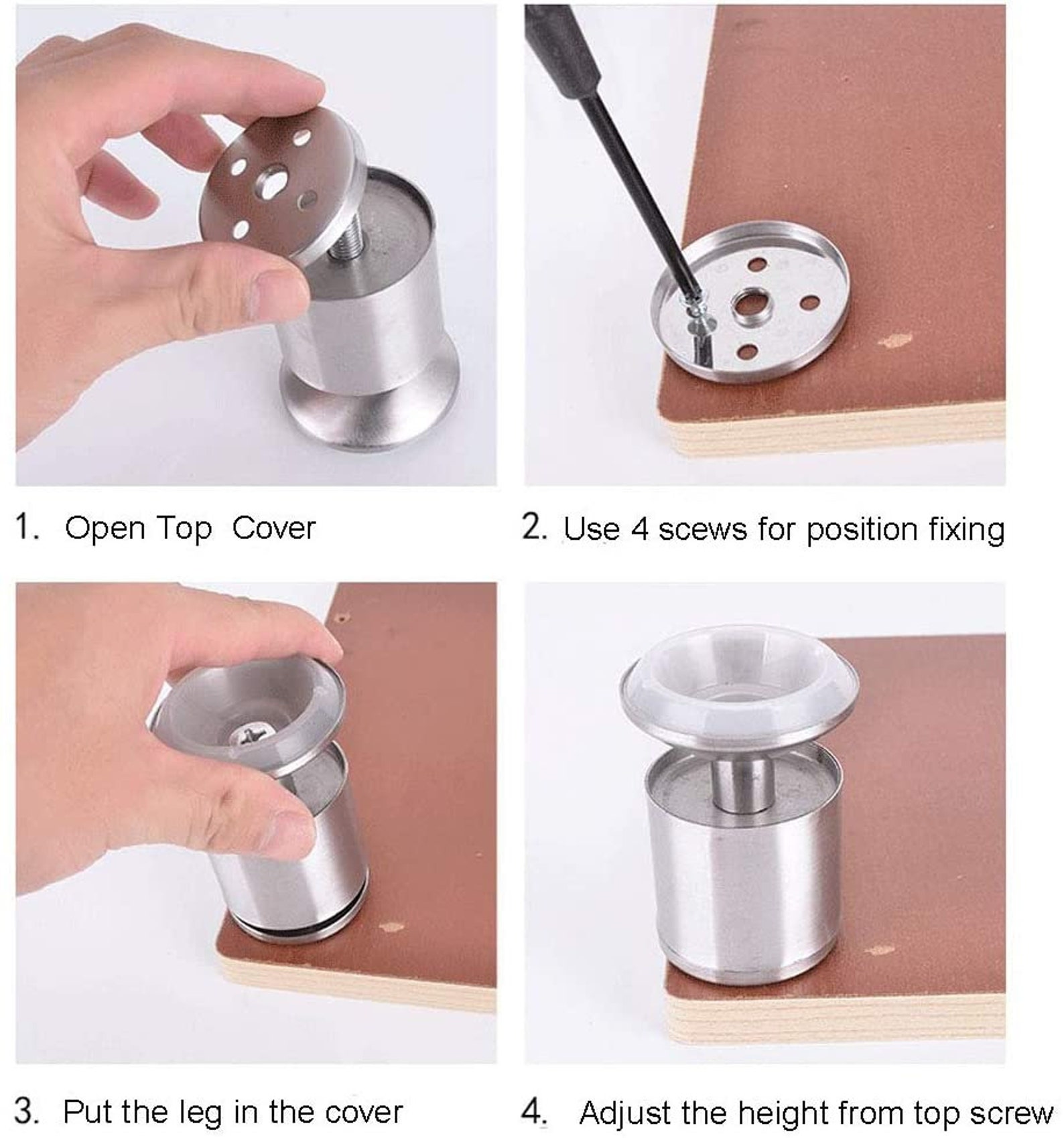 1. Open Top Cover

2. Use 4 scews for position fixing

3. Put the leg in the cover

4. Adjust the height from top screw