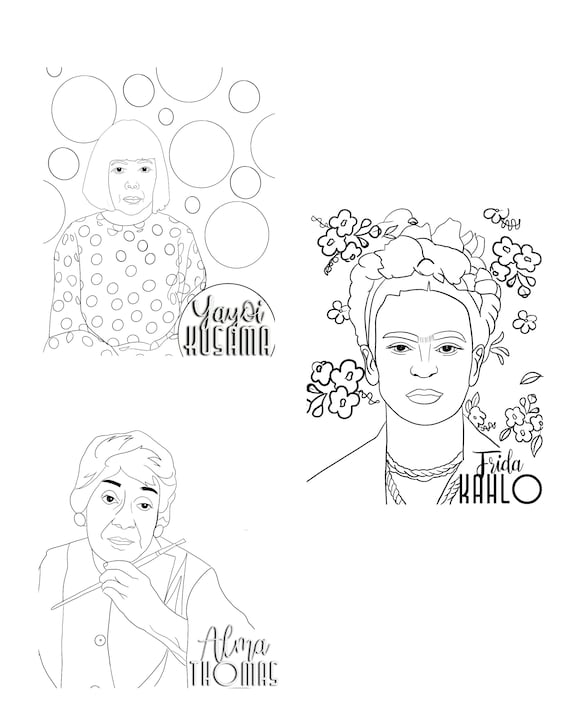 Yayoi KUSAMA

Frida KAHLO

Alma THOMAS