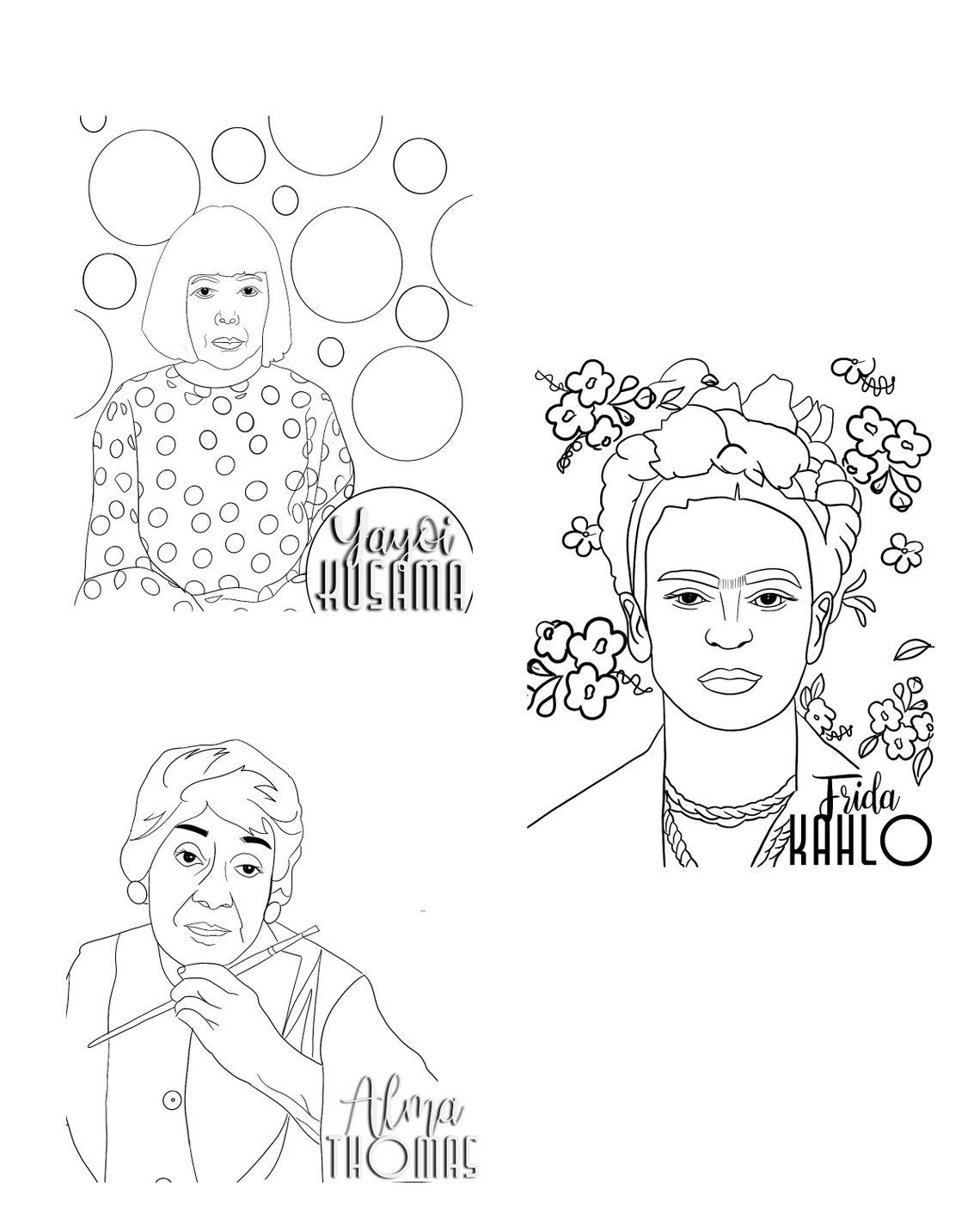 Yayoi
KUSAMA

Frida
KAHLO

Alma
THOMAS