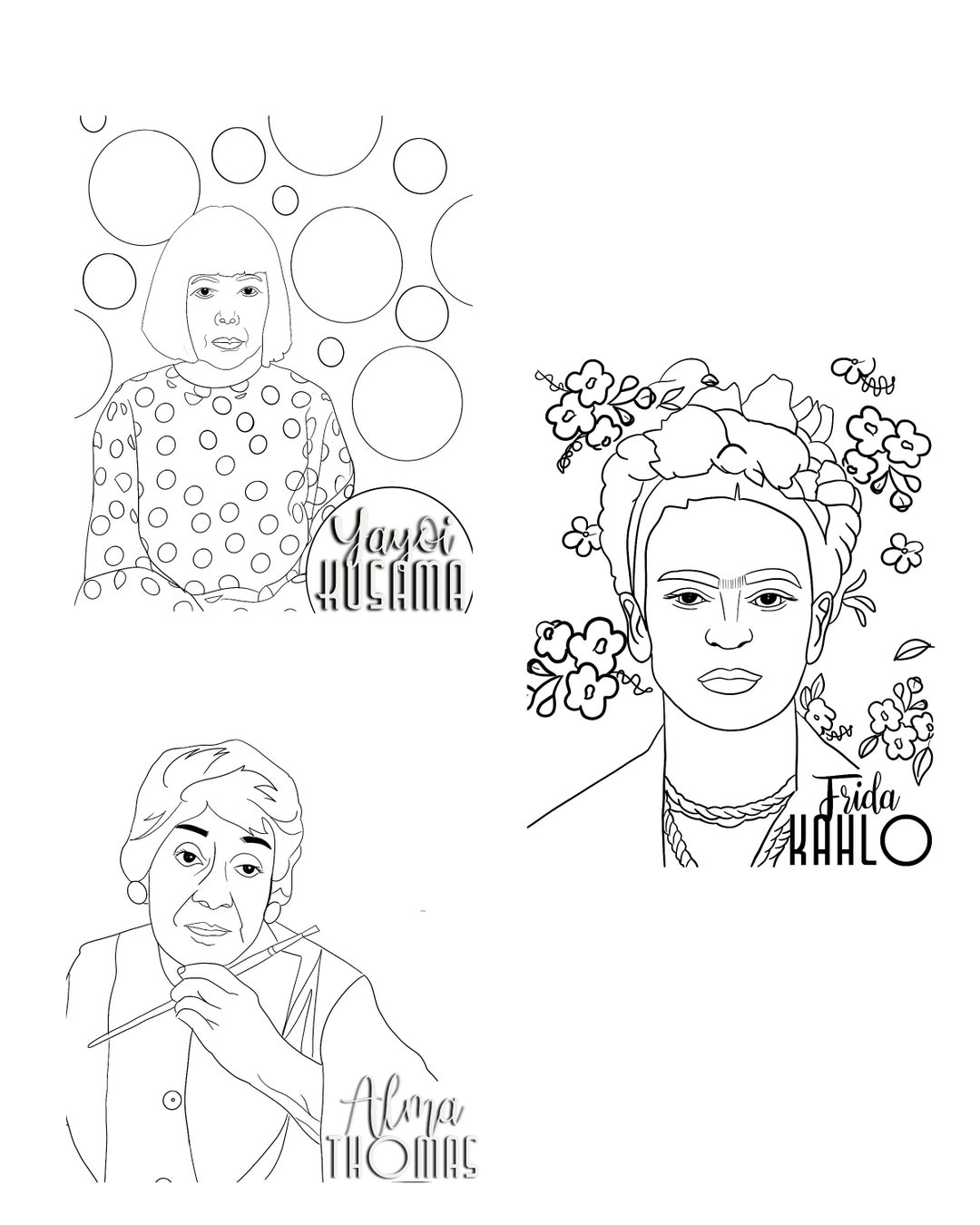 Yayoi KUSAMA

Frida KAHLO

Alma THOMAS