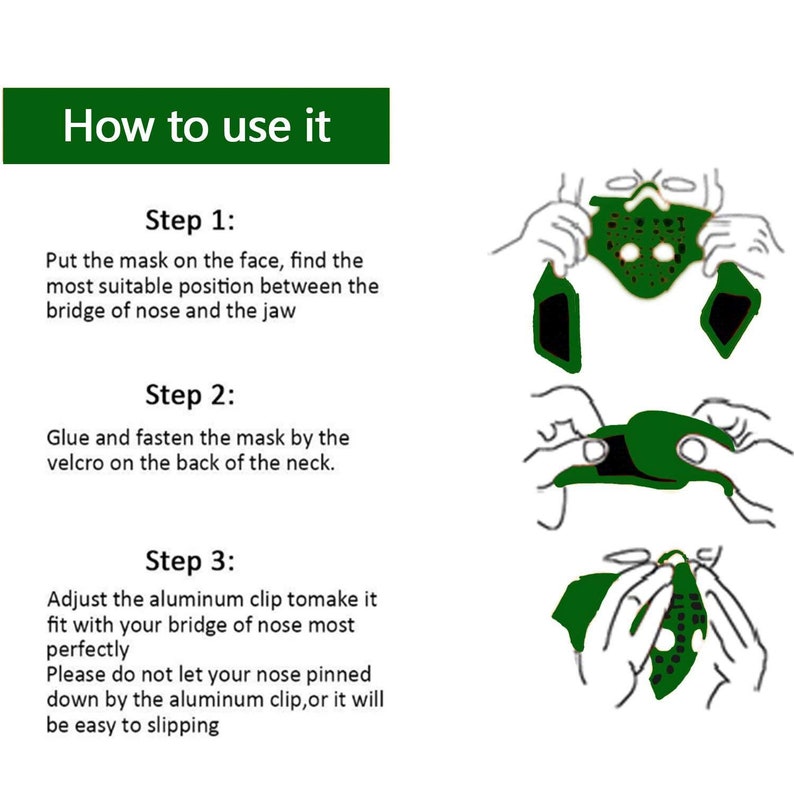 How to use it

Step 1:

Put the mask on the face, find the most suitable position between the bridge of nose and the jaw

Step 2:

Glue and fasten the mask by the velcro on the back of the neck.

Step 3:

Adjust the aluminum clip tomake it fit with your bridge of nose most perfectly
Please do not let your nose pinned down by the aluminum clip,or it will be easy to slipping