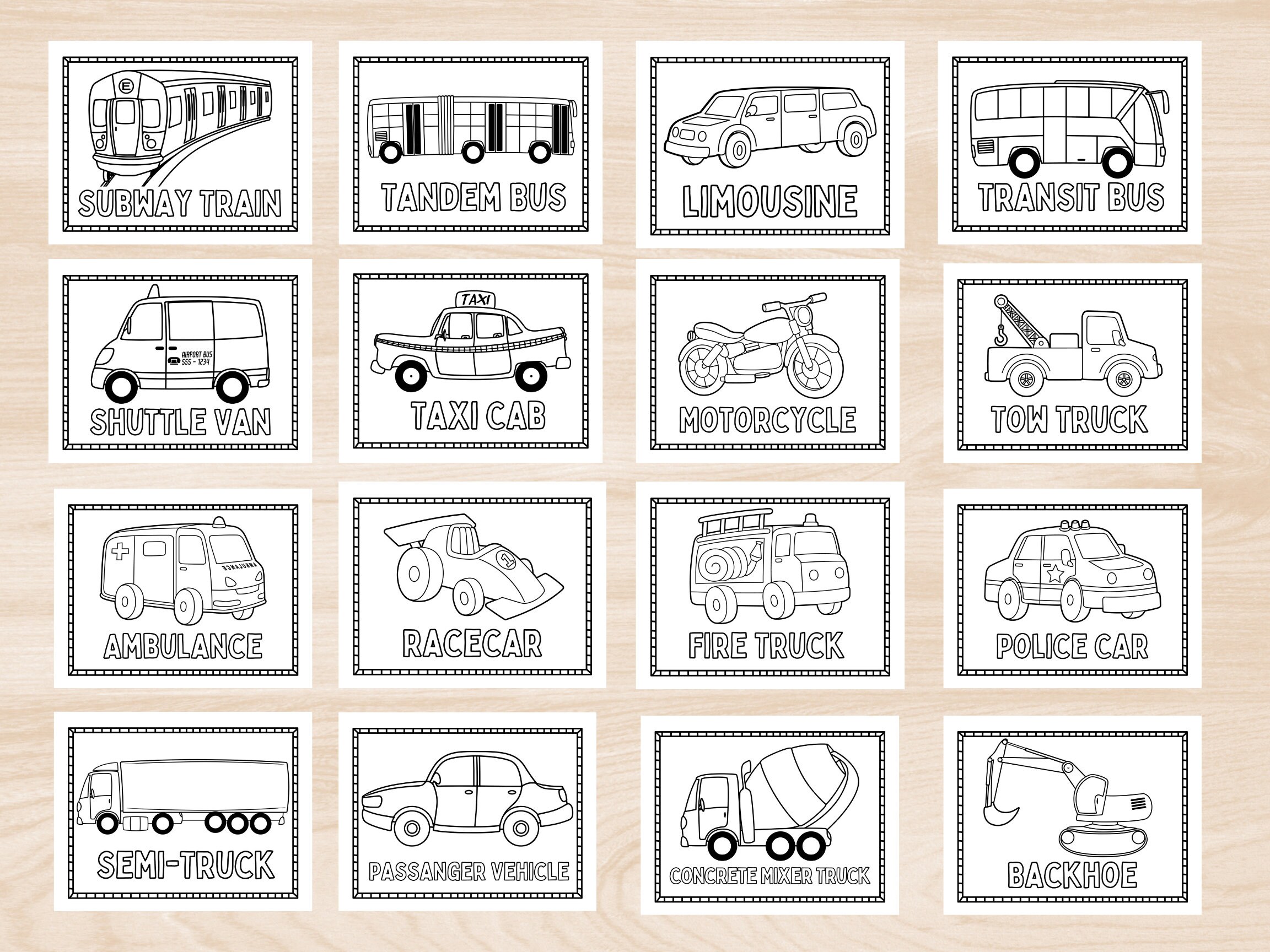 E

SUBWAY TRAIN

TANDEM BUS

LIMOUSINE

TRANSIT BUS

AIRPORT BUS
555 - 1234

SHUTTLE VAN

TAXI

TAXI CAB

MOTORCYCLE

TOW TRUCK

AMBULANCE

AMBULANCE

1

RACECAR

FIRE TRUCK

POLICE CAR

SEMI-TRUCK

PASSANGER VEHICLE

CONCRETE MIXER TRUCK

BACKHOE