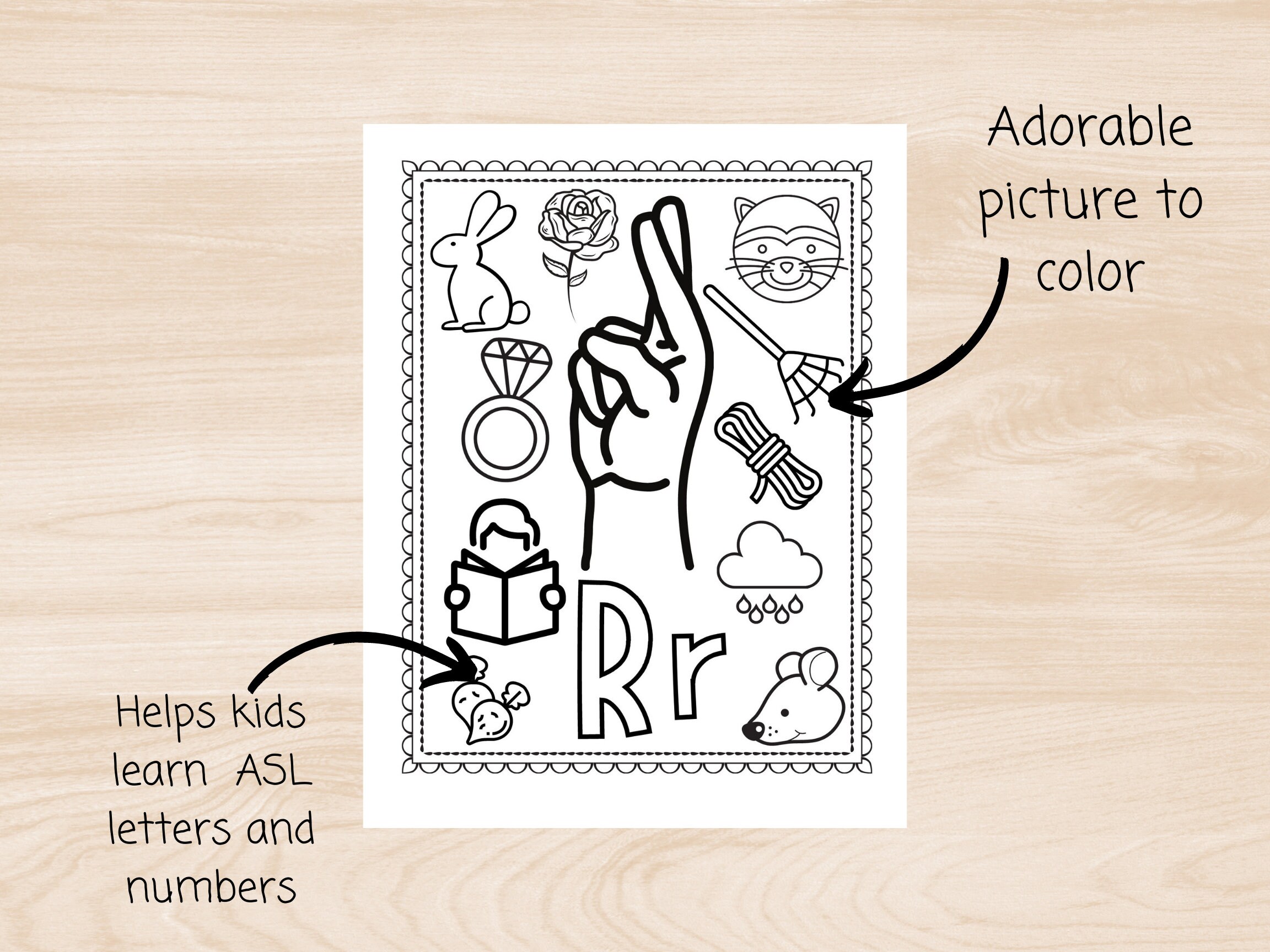 Adorable picture to color

Rr

Helps kids learn ASL letters and numbers