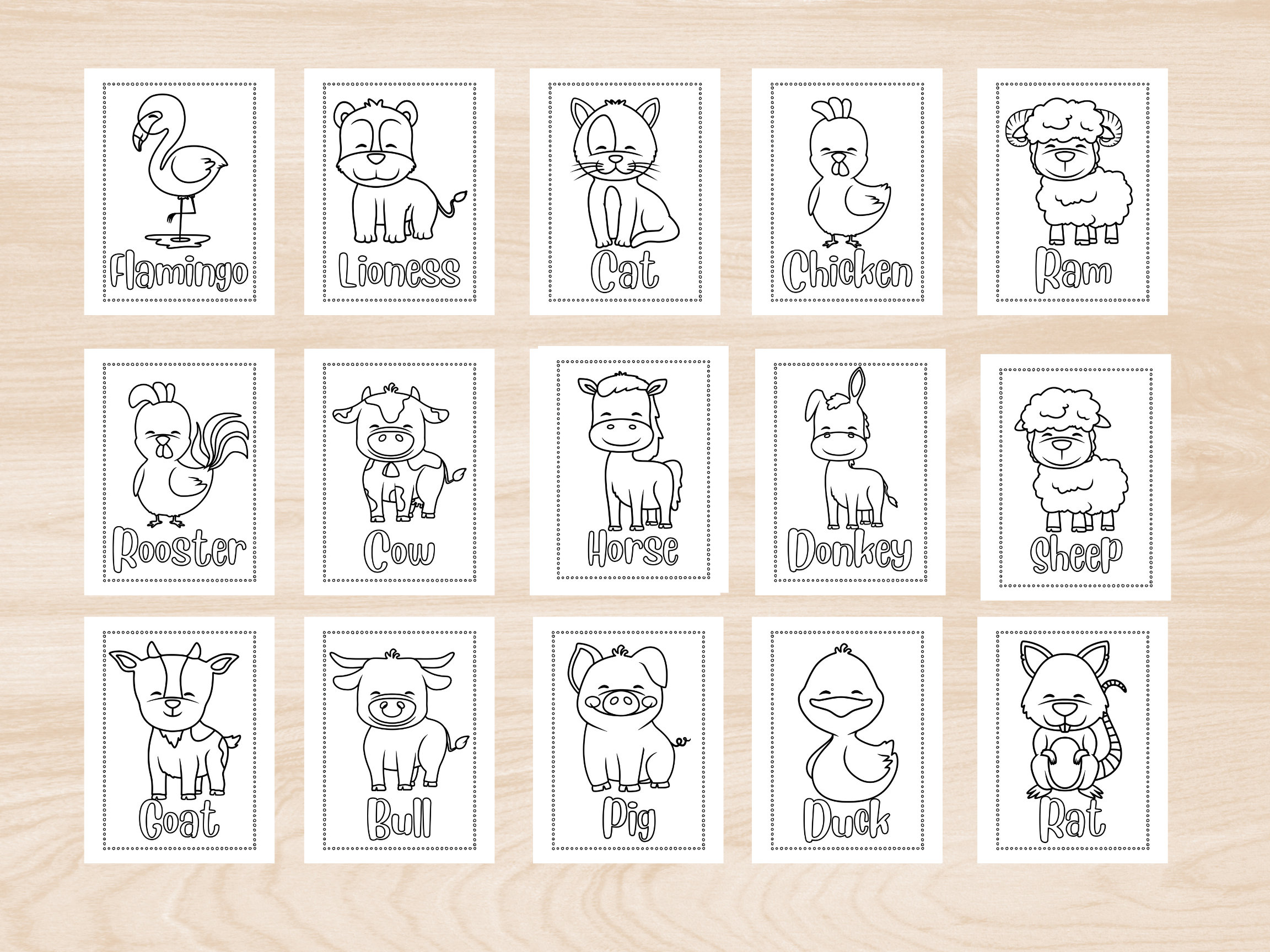 Flamingo

Lioness

Cat

Chicken

Ram

Rooster

Cow

Horse

Donkey

Sheep

Goat

Bull

Pig

Duck

Rat