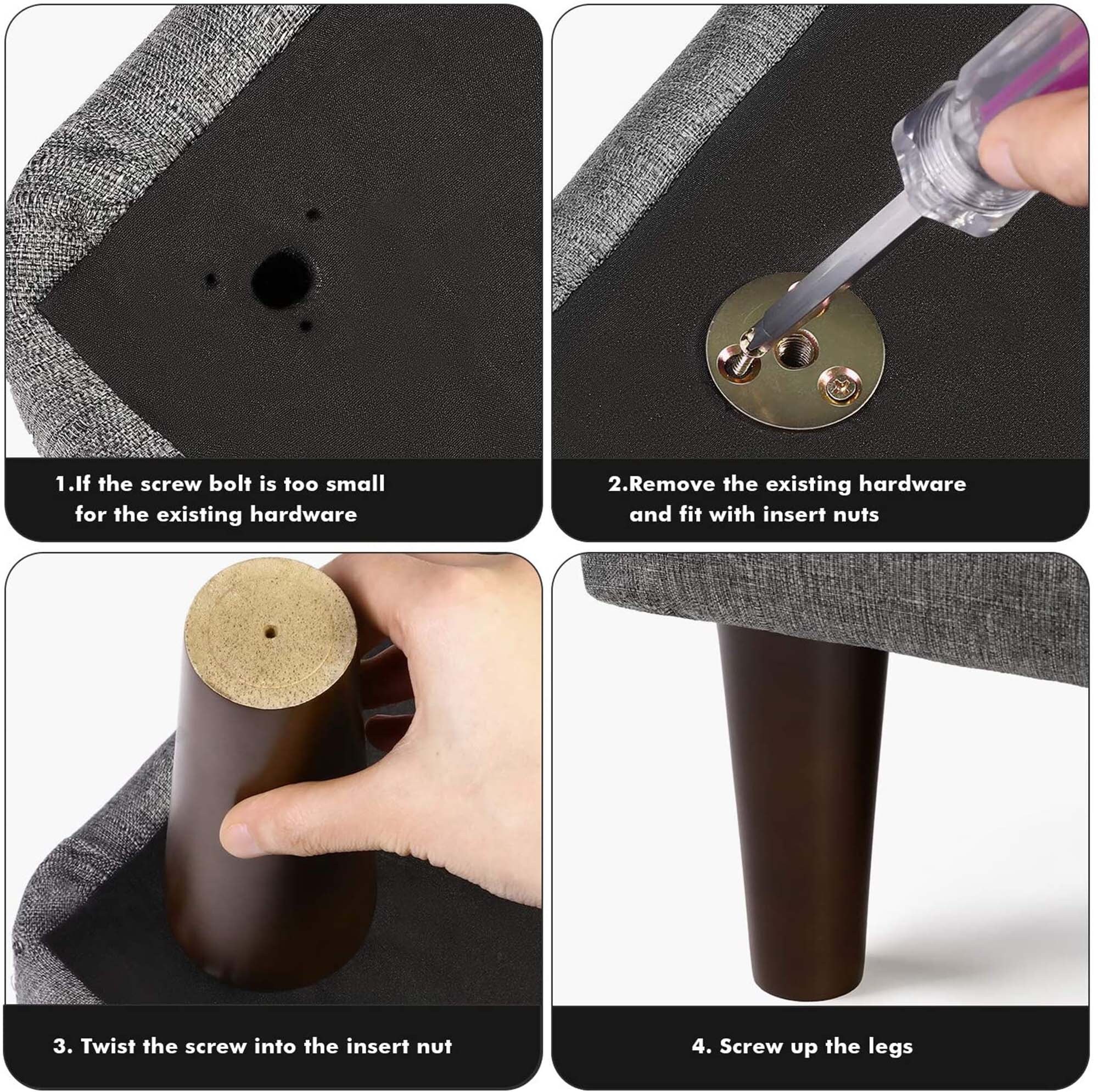 1.If the screw bolt is too small for the existing hardware

2.Remove the existing hardware and fit with insert nuts

3. Twist the screw into the insert nut

4. Screw up the legs