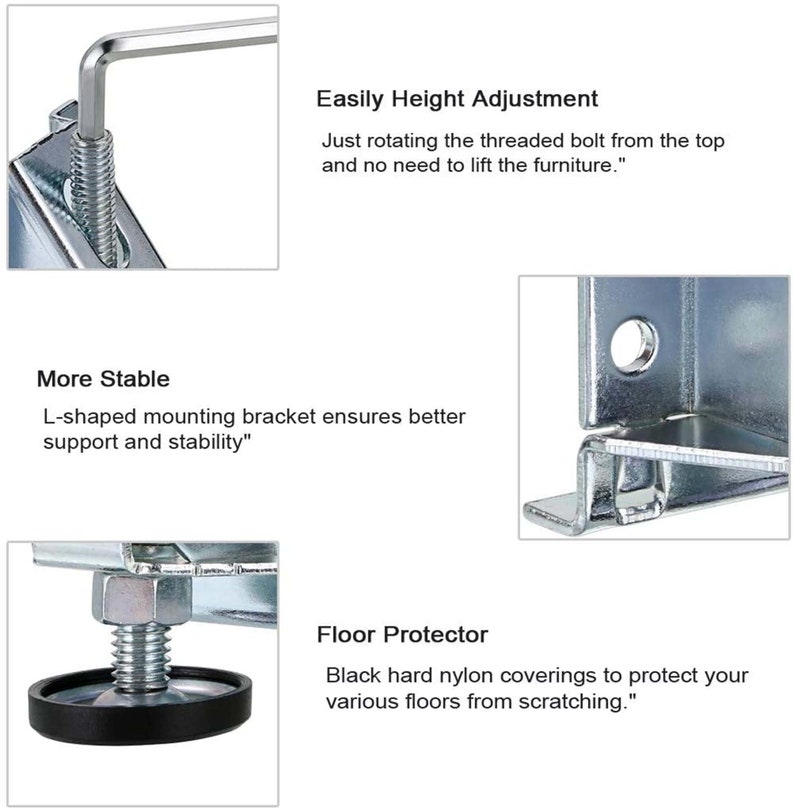 Easily Height Adjustment

Just rotating the threaded bolt from the top and no need to lift the furniture."

More Stable

L-shaped mounting bracket ensures better support and stability"

Floor Protector

Black hard nylon coverings to protect your various floors from scratching."