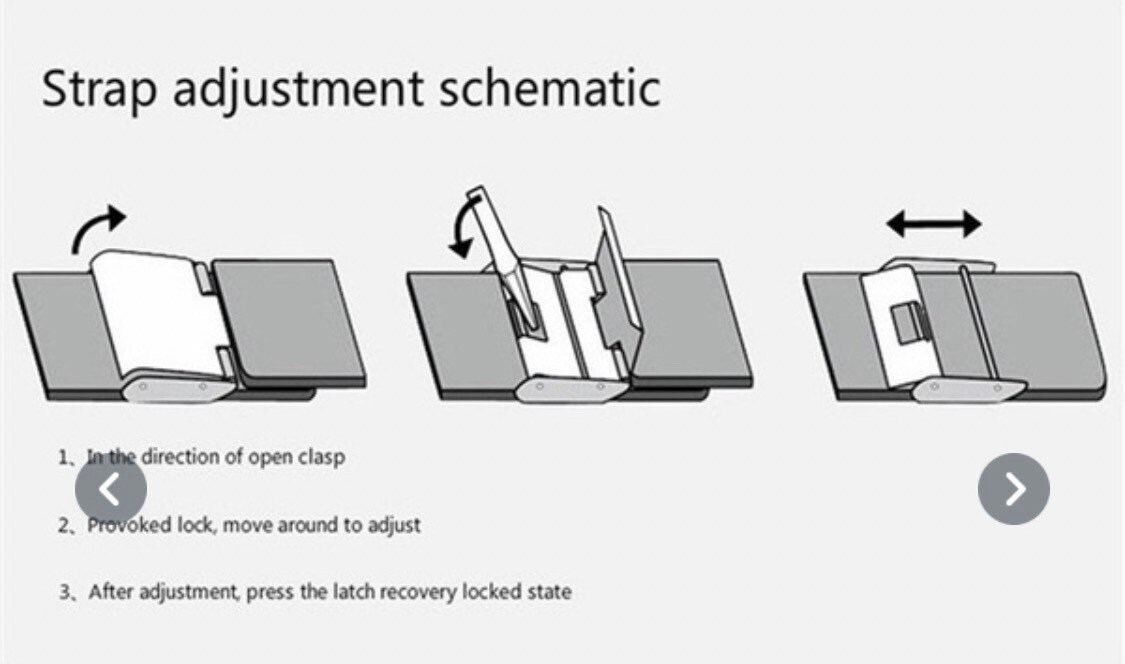 Strap adjustment schematic

1、In the direction of open clasp

2、Provoked lock, move around to adjust

3、After adjustment, press the latch recovery locked state