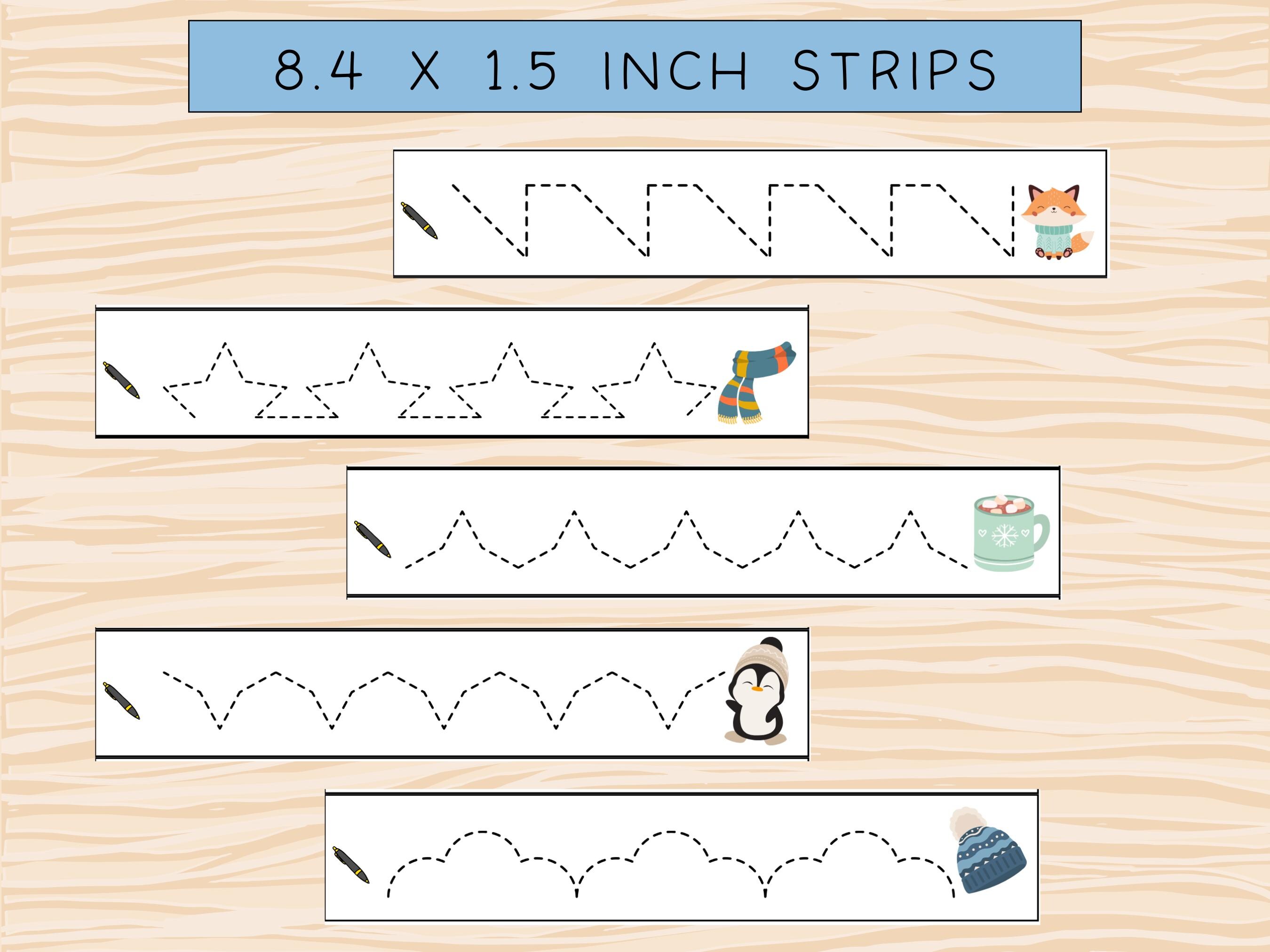 8.4 X 1.5 INCH STRIPS