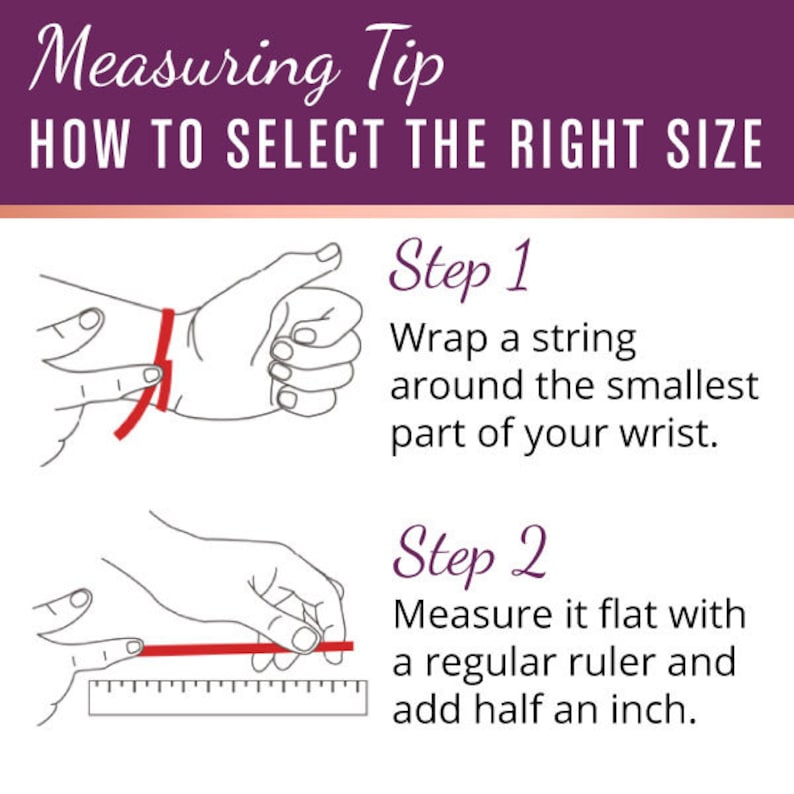 Measuring Tip
HOW TO SELECT THE RIGHT SIZE

Step 1
Wrap a string around the smallest part of your wrist.

Step 2
Measure it flat with a regular ruler and add half an inch.