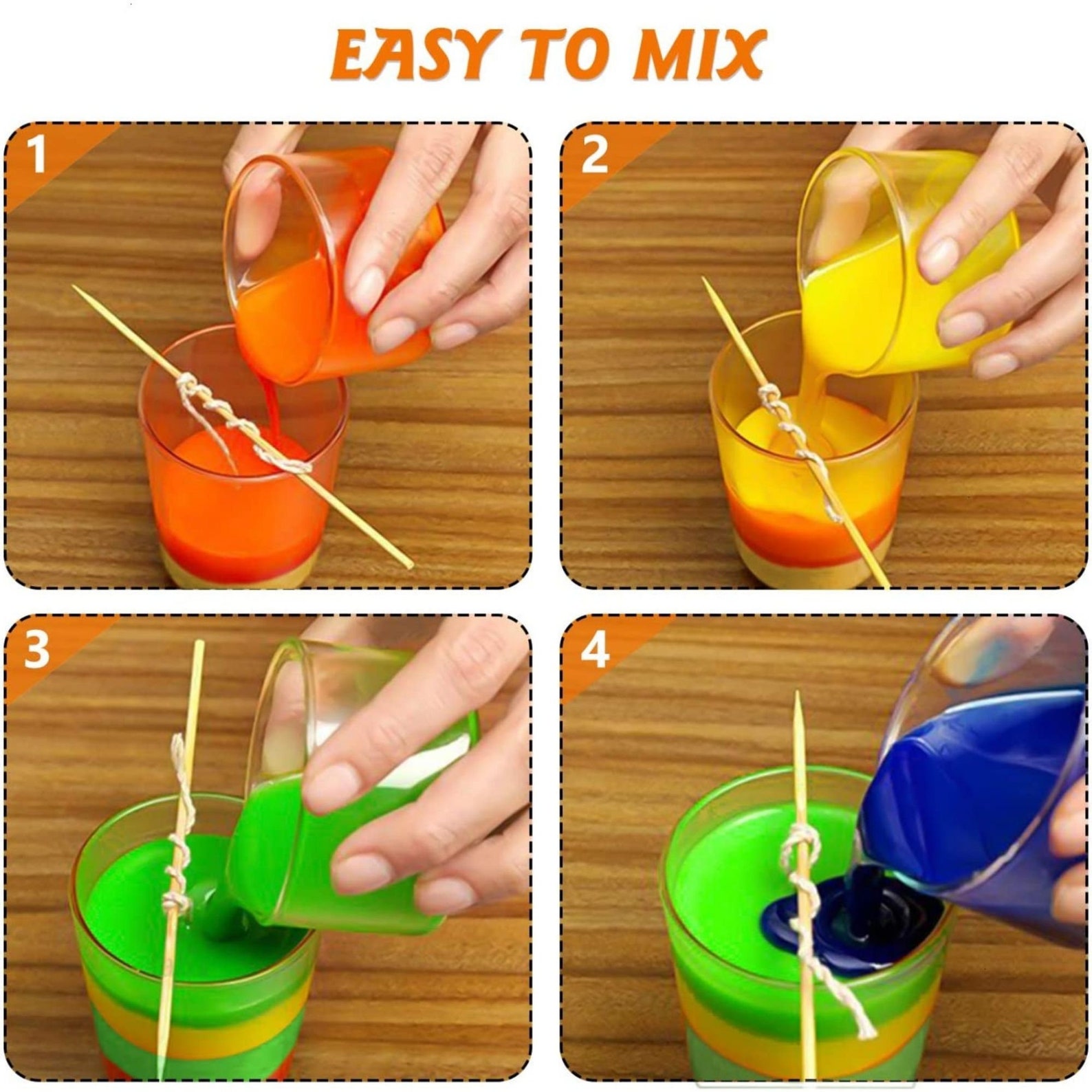 EASY TO MIX

1

2

3

4