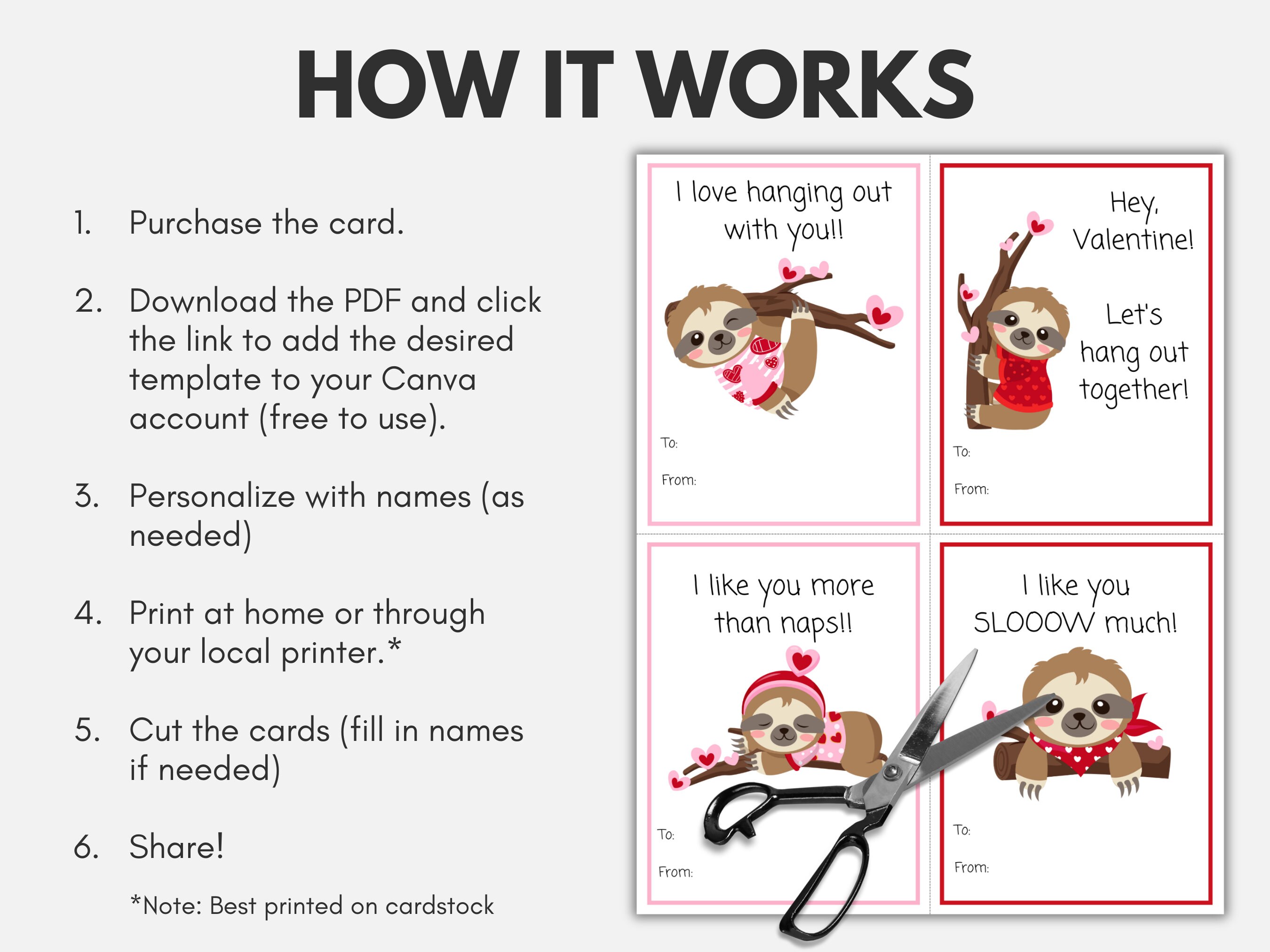 HOW IT WORKS

1. Purchase the card.

2. Download the PDF and click the link to add the desired template to your Canva account (free to use).

3. Personalize with names (as needed)

4. Print at home or through your local printer.*

5. Cut the cards (fill in names if needed)

6. Share!

*Note: Best printed on cardstock

I love hanging out with you!!

To:

From:

Hey, Valentine!

Let's hang out together!

To:

From:

I like you more than naps!!

To:

From:

I like you SLOOOW much!

To:

From: