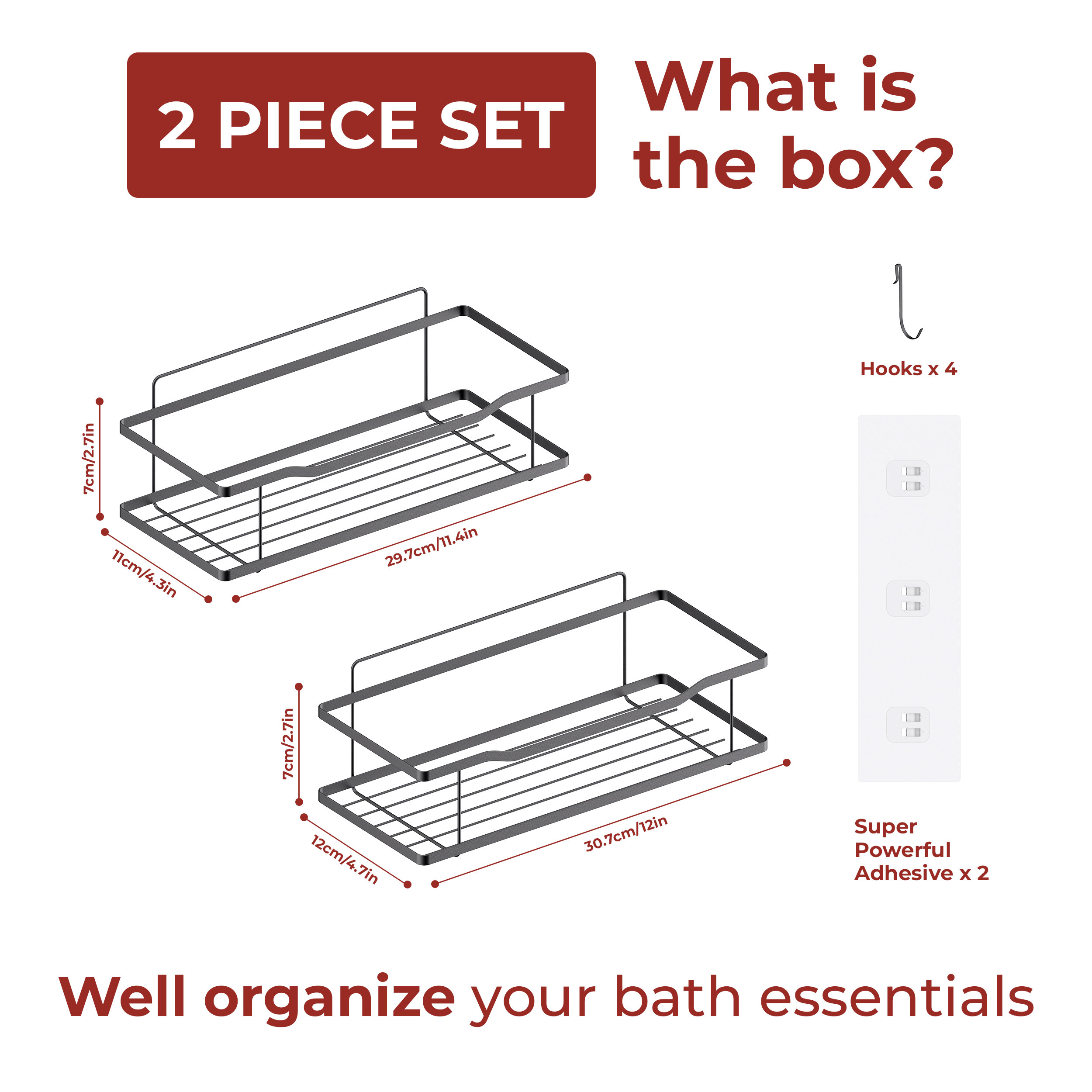 2 PIECE SET

What is the box?

7cm/2.7in

11cm/4.3in

29.7cm/11.4in

7cm/2.7in

12cm/4.7in

30.7cm/12in

Hooks x 4

Super Powerful Adhesive x 2

Well organize your bath essentials