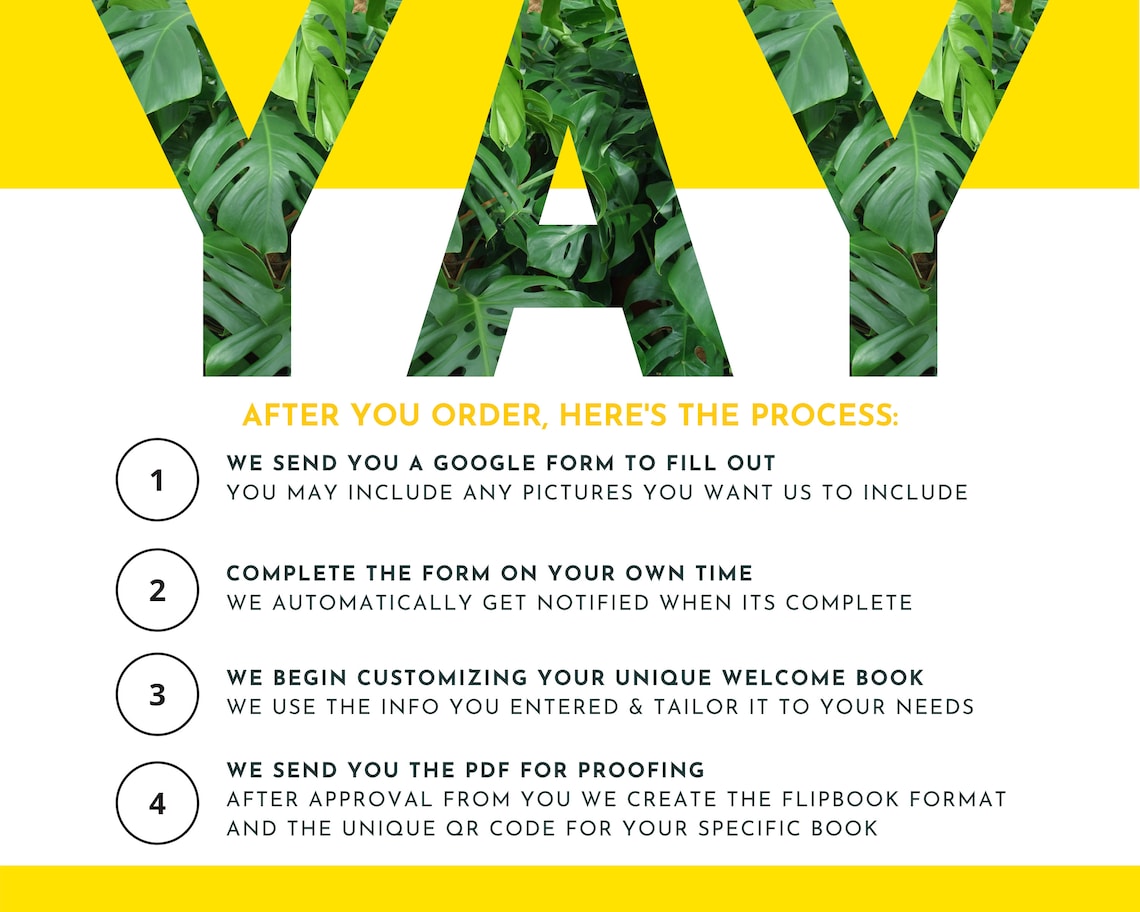 YAY

AFTER YOU ORDER, HERE'S THE PROCESS:

1
WE SEND YOU A GOOGLE FORM TO FILL OUT
YOU MAY INCLUDE ANY PICTURES YOU WANT US TO INCLUDE

2
COMPLETE THE FORM ON YOUR OWN TIME
WE AUTOMATICALLY GET NOTIFIED WHEN ITS COMPLETE

3
WE BEGIN CUSTOMIZING YOUR UNIQUE WELCOME BOOK
WE USE THE INFO YOU ENTERED & TAILOR IT TO YOUR NEEDS

4
WE SEND YOU THE PDF FOR PROOFING
AFTER APPROVAL FROM YOU WE CREATE THE FLIPBOOK FORMAT AND THE UNIQUE QR CODE FOR YOUR SPECIFIC BOOK