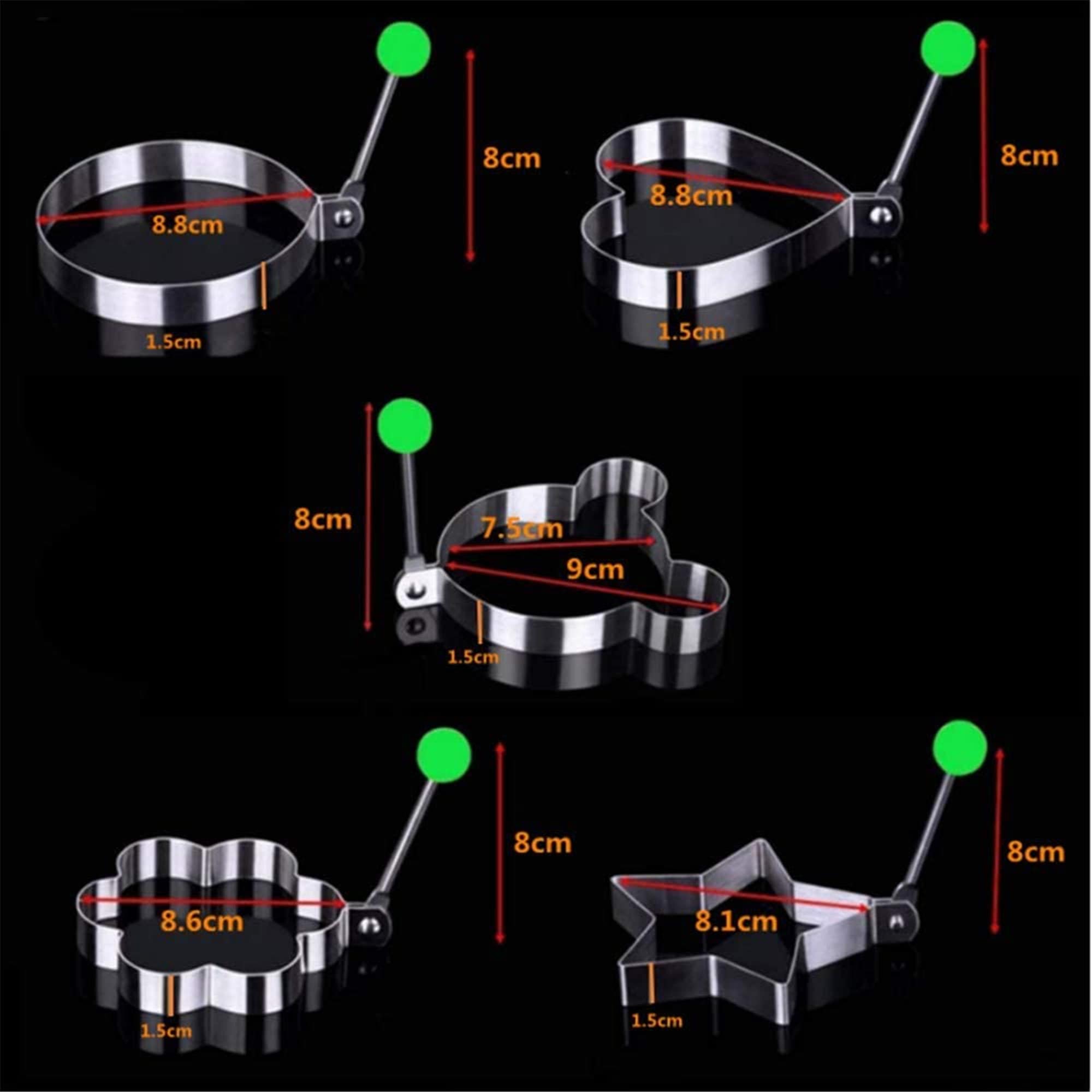 8cm
8.8cm
1.5cm

8cm
8.8cm
1.5cm

8cm
7.5cm
9cm
1.5cm

8cm
8.6cm
1.5cm

8cm
8.1cm
1.5cm