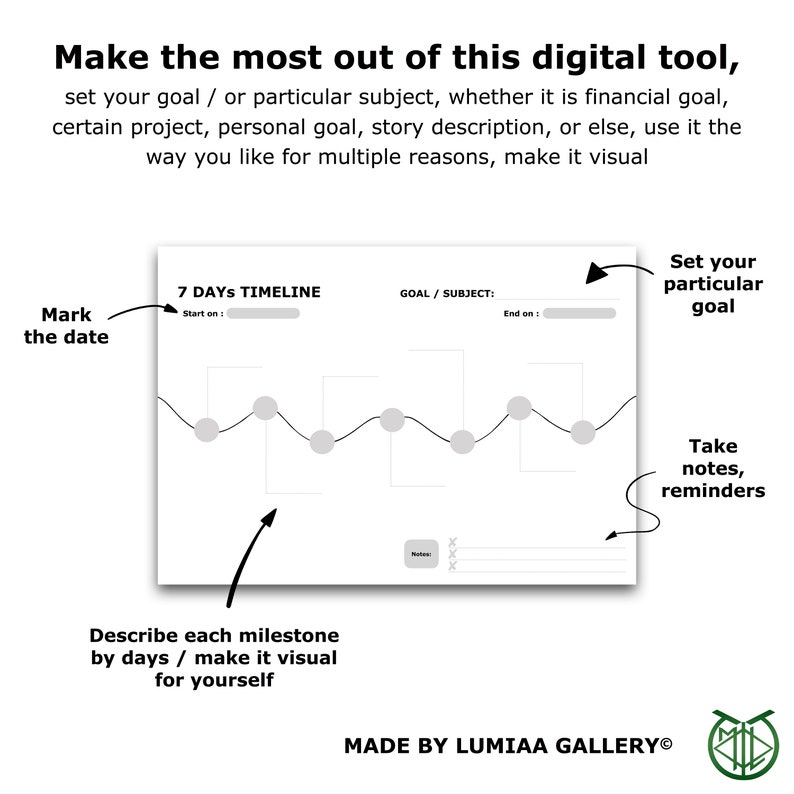 Make the most out of this digital tool,

set your goal / or particular subject, whether it is financial goal, certain project, personal goal, story description, or else, use it the way you like for multiple reasons, make it visual

Mark the date

7 DAYs TIMELINE

Start on :

GOAL / SUBJECT:

End on :

Set your particular goal

Take notes, reminders

Notes:

Describe each milestone by days / make it visual for yourself

MADE BY LUMIAA GALLERY©