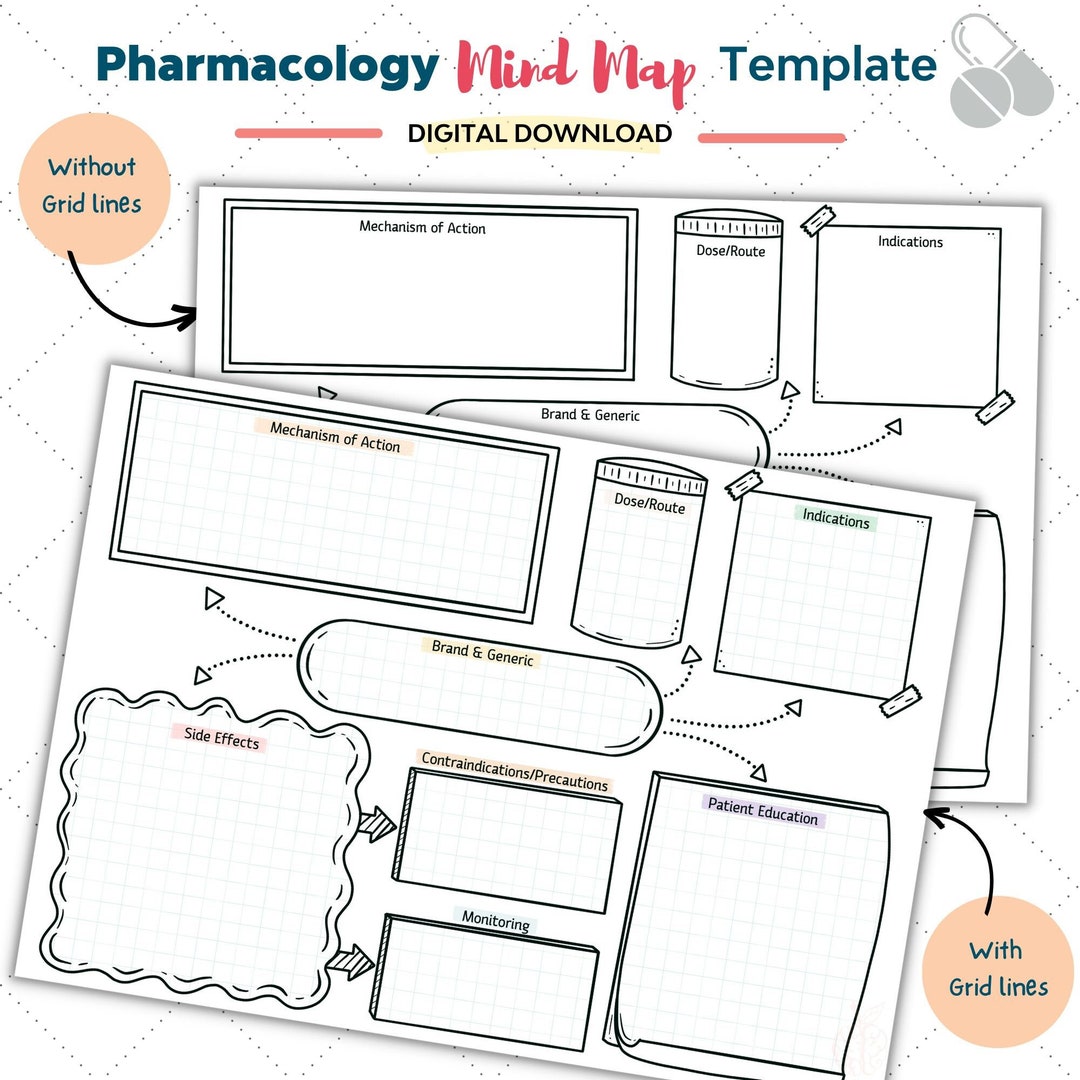 Pharmacology Mind Map Template

DIGITAL DOWNLOAD

Without Grid lines

Mechanism of Action

Dose/Route

Indications

Brand & Generic

Mechanism of Action

Dose/Route

Indications

Brand & Generic

Side Effects

Contraindications/Precautions

Patient Education

Monitoring

With Grid lines