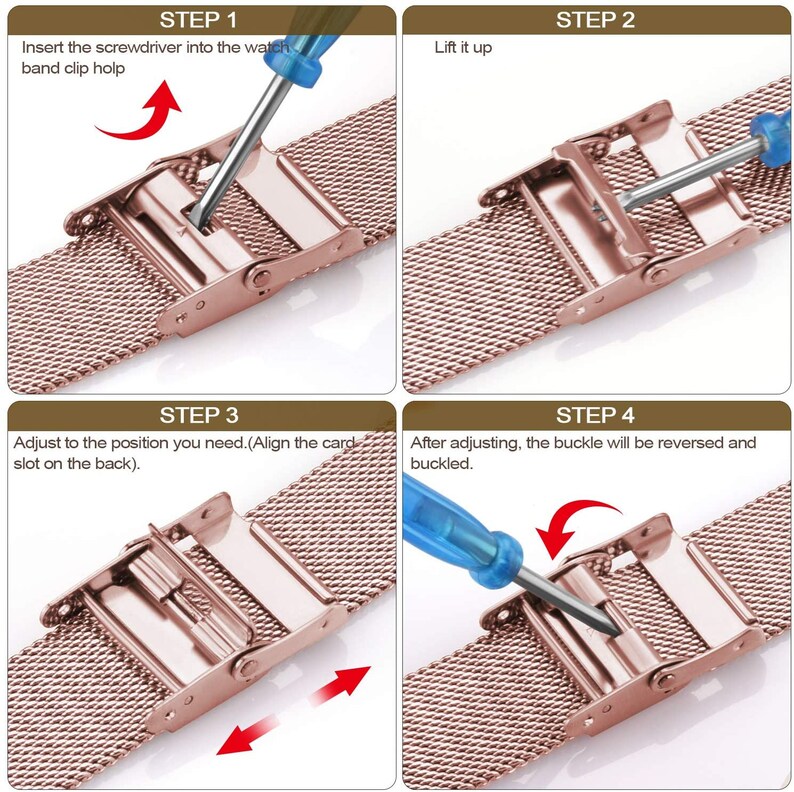 STEP 1
Insert the screwdriver into the watch band clip holp

STEP 2
Lift it up

STEP 3
Adjust to the position you need.(Align the card slot on the back).

STEP 4
After adjusting, the buckle will be reversed and buckled.