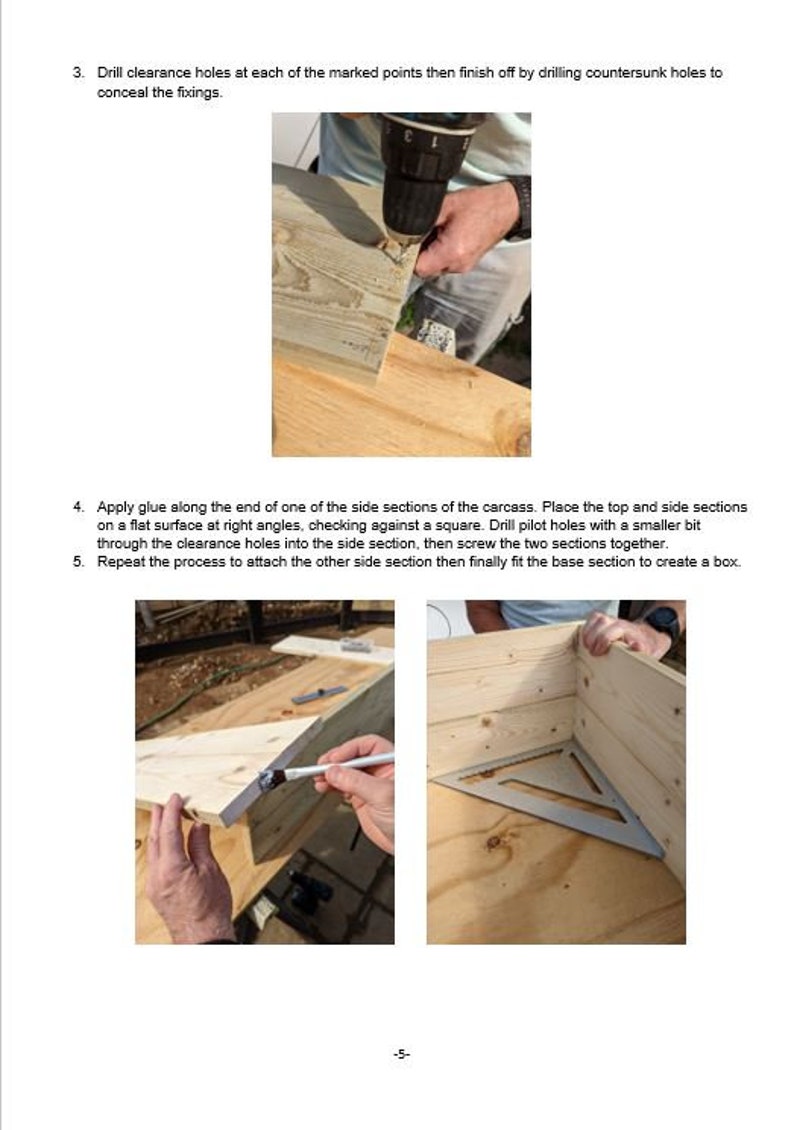 3. Drill clearance holes at each of the marked points then finish off by drilling countersunk holes to conceal the fixings.

4. Apply glue along the end of one of the side sections of the carcass. Place the top and side sections on a flat surface at right angles, checking against a square. Drill pilot holes with a smaller bit through the clearance holes into the side section, then screw the two sections together.
5. Repeat the process to attach the other side section then finally fit the base section to create a box.

-5-