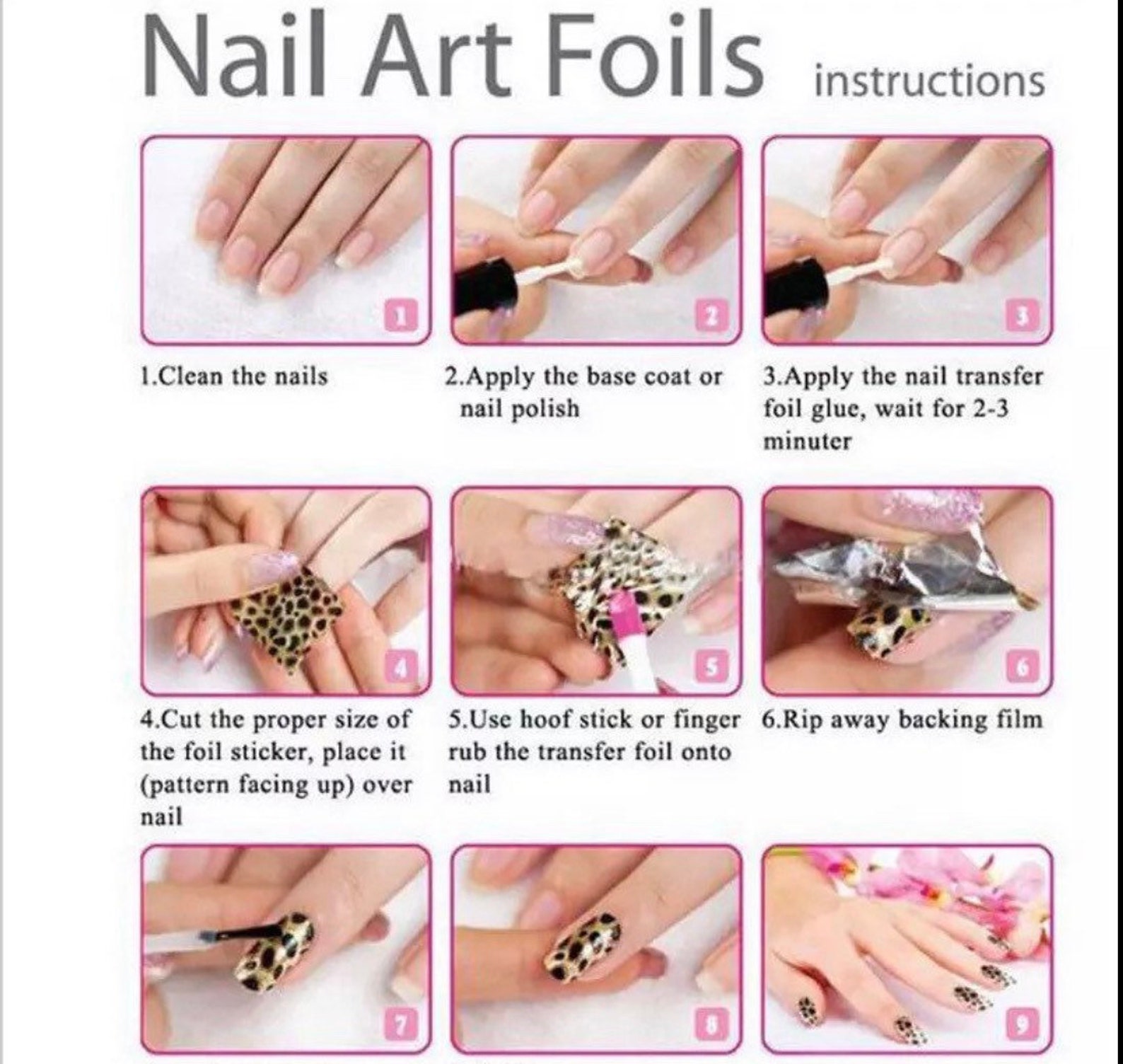 Nail Art Foils instructions

1

2

3

1.Clean the nails

2.Apply the base coat or nail polish

3.Apply the nail transfer foil glue, wait for 2-3 minuter

4

5

6

4.Cut the proper size of the foil sticker, place it (pattern facing up) over nail

5.Use hoof stick or finger rub the transfer foil onto nail

6.Rip away backing film

7

8

9