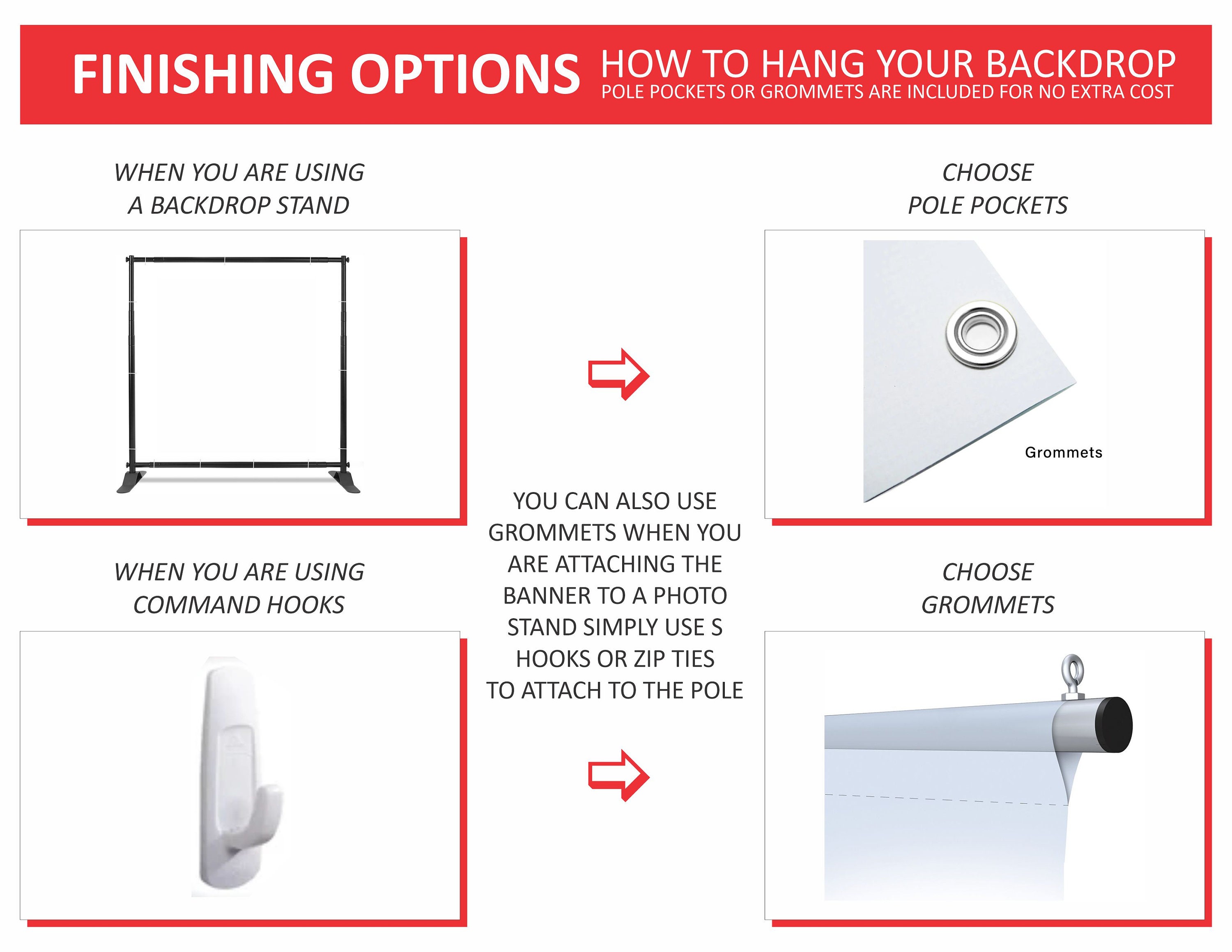 FINISHING OPTIONS HOW TO HANG YOUR BACKDROP
POLE POCKETS OR GROMMETS ARE INCLUDED FOR NO EXTRA COST

WHEN YOU ARE USING A BACKDROP STAND

CHOOSE POLE POCKETS

Grommets

YOU CAN ALSO USE GROMMETS WHEN YOU ARE ATTACHING THE BANNER TO A PHOTO STAND SIMPLY USE S HOOKS OR ZIP TIES TO ATTACH TO THE POLE

WHEN YOU ARE USING COMMAND HOOKS

CHOOSE GROMMETS