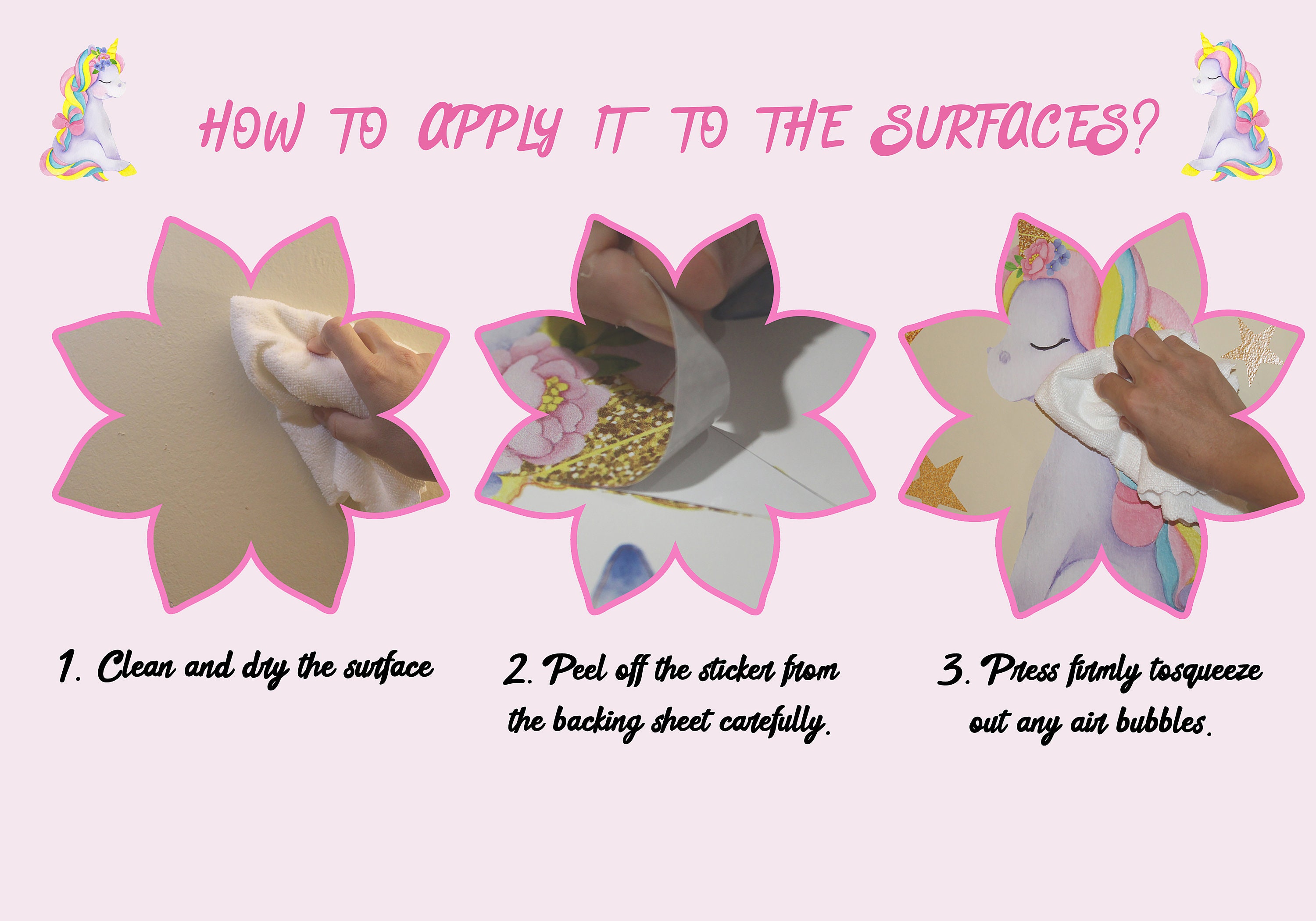 HOW TO APPLY IT TO THE SURFACES?

1. Clean and dry the surface

2. Peel off the sticker from the backing sheet carefully.

3. Press firmly tosqueeze out any air bubbles.