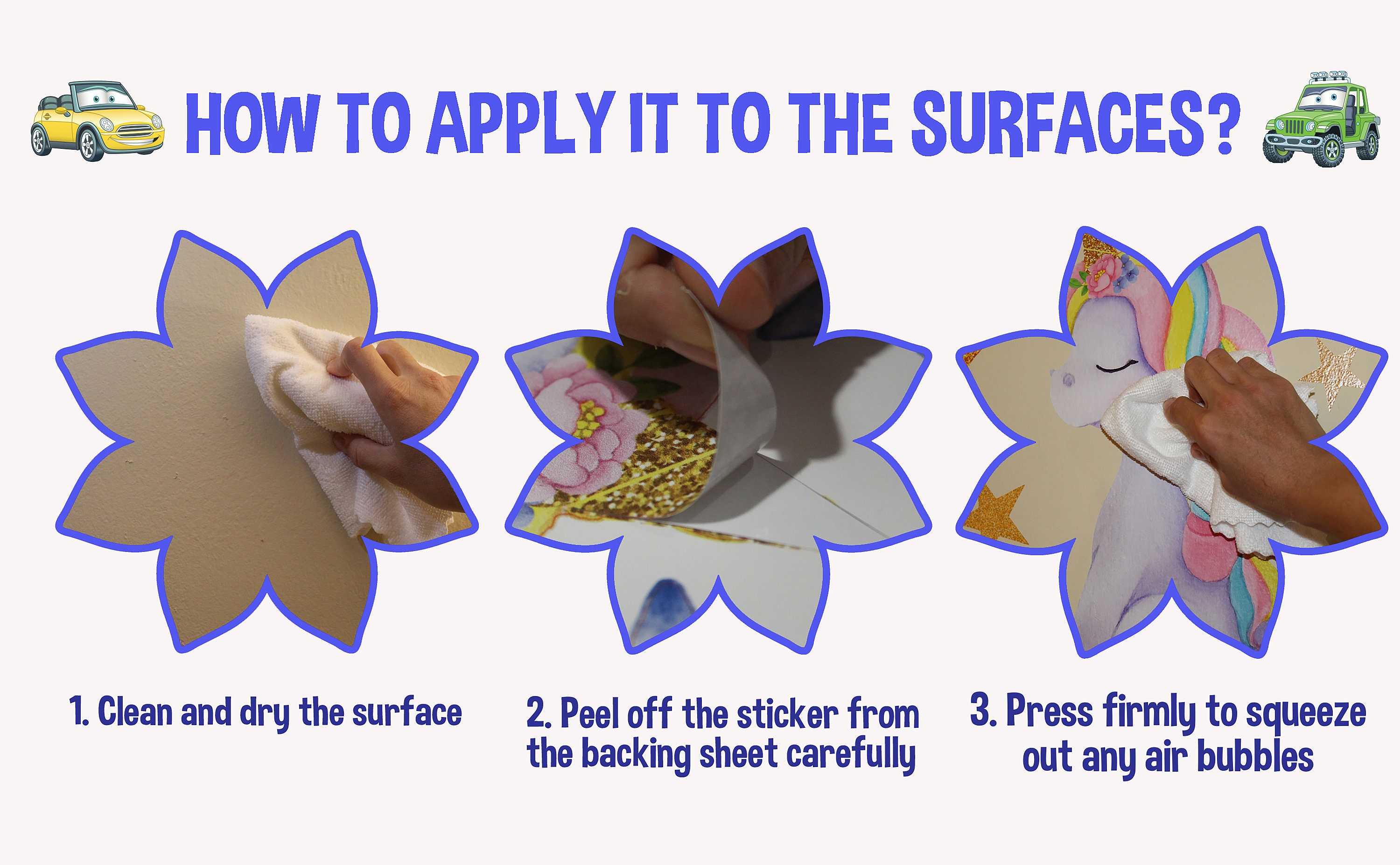 HOW TO APPLY IT TO THE SURFACES?

1. Clean and dry the surface

2. Peel off the sticker from the backing sheet carefully

3. Press firmly to squeeze out any air bubbles