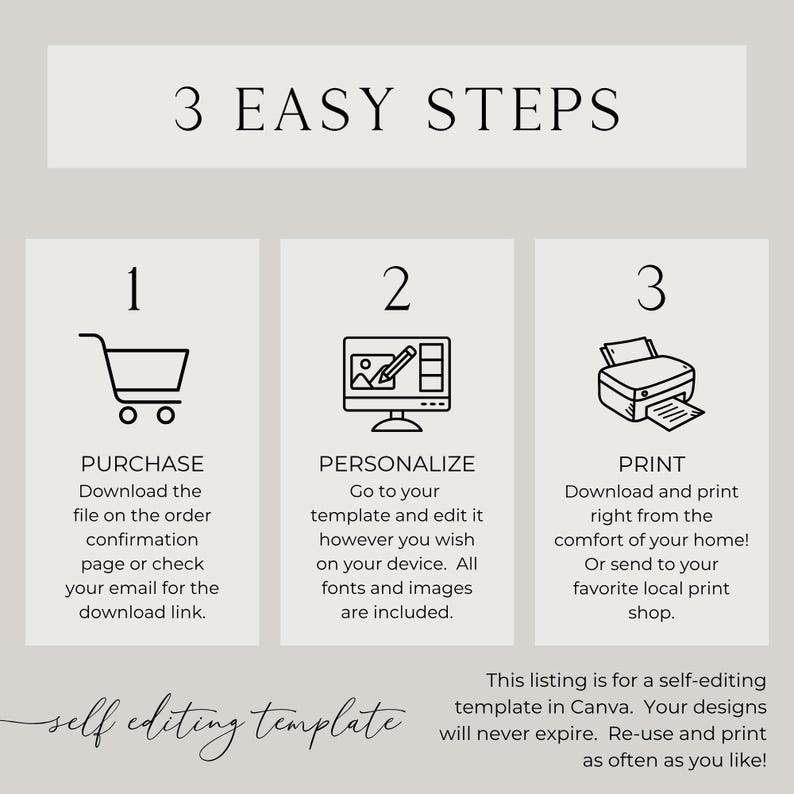 3 EASY STEPS

1

PURCHASE
Download the file on the order confirmation page or check your email for the download link.

2

PERSONALIZE
Go to your template and edit it however you wish on your device. All fonts and images are included.

3

PRINT
Download and print right from the comfort of your home! Or send to your favorite local print shop.

self editing template

This listing is for a self-editing template in Canva. Your designs will never expire. Re-use and print as often as you like!