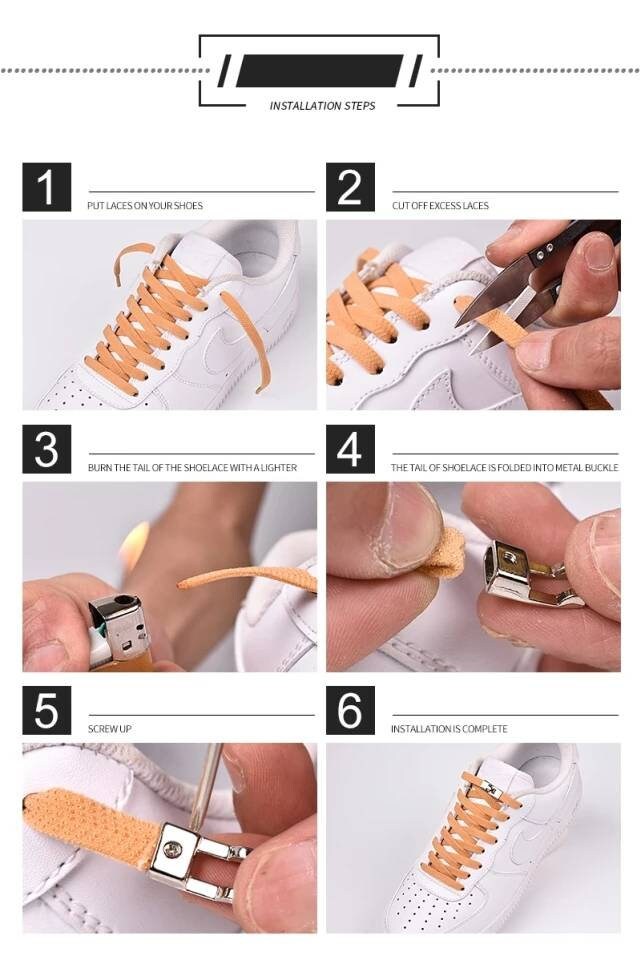 INSTALLATION STEPS

1
PUT LACES ON YOUR SHOES

2
CUT OFF EXCESS LACES

3
BURN THE TAIL OF THE SHOELACE WITH A LIGHTER

4
THE TAIL OF SHOELACE IS FOLDED INTO METAL BUCKLE

5
SCREW UP

6
INSTALLATION IS COMPLETE