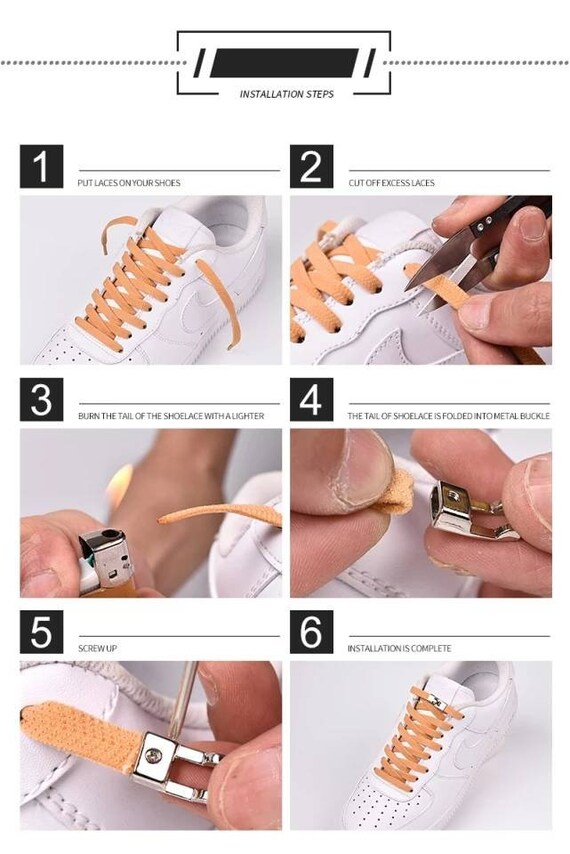 INSTALLATION STEPS

1

PUT LACES ON YOUR SHOES

2

CUT OFF EXCESS LACES

3

BURN THE TAIL OF THE SHOELACE WITH A LIGHTER

4

THE TAIL OF SHOELACE IS FOLDED INTO METAL BUCKLE

5

SCREW UP

6

INSTALLATION IS COMPLETE