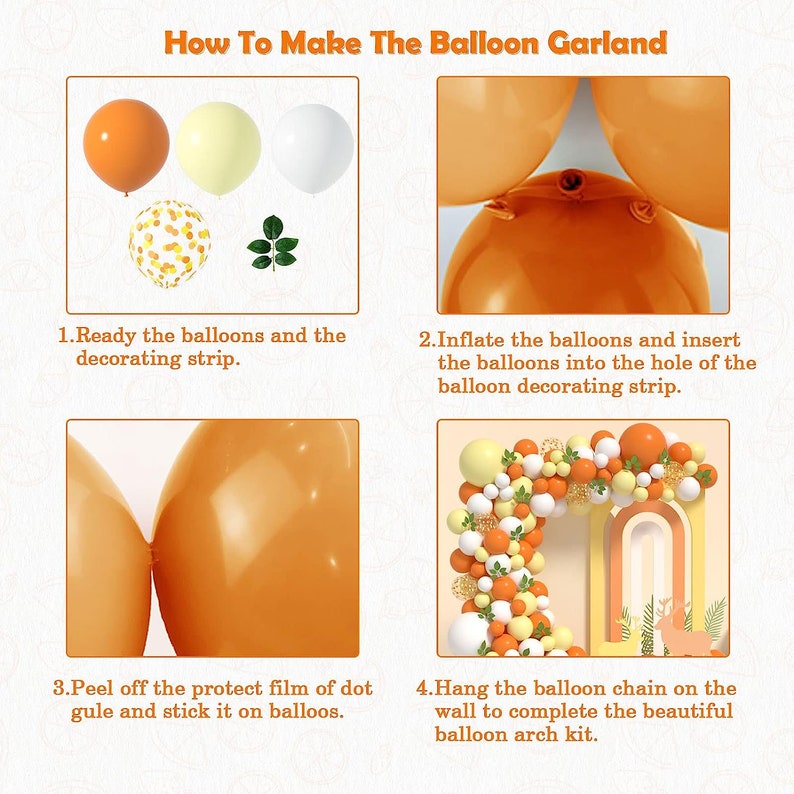 How To Make The Balloon Garland

1.Ready the balloons and the decorating strip.

2.Inflate the balloons and insert the balloons into the hole of the balloon decorating strip.

3.Peel off the protect film of dot gule and stick it on balloos.

4.Hang the balloon chain on the wall to complete the beautiful balloon arch kit.