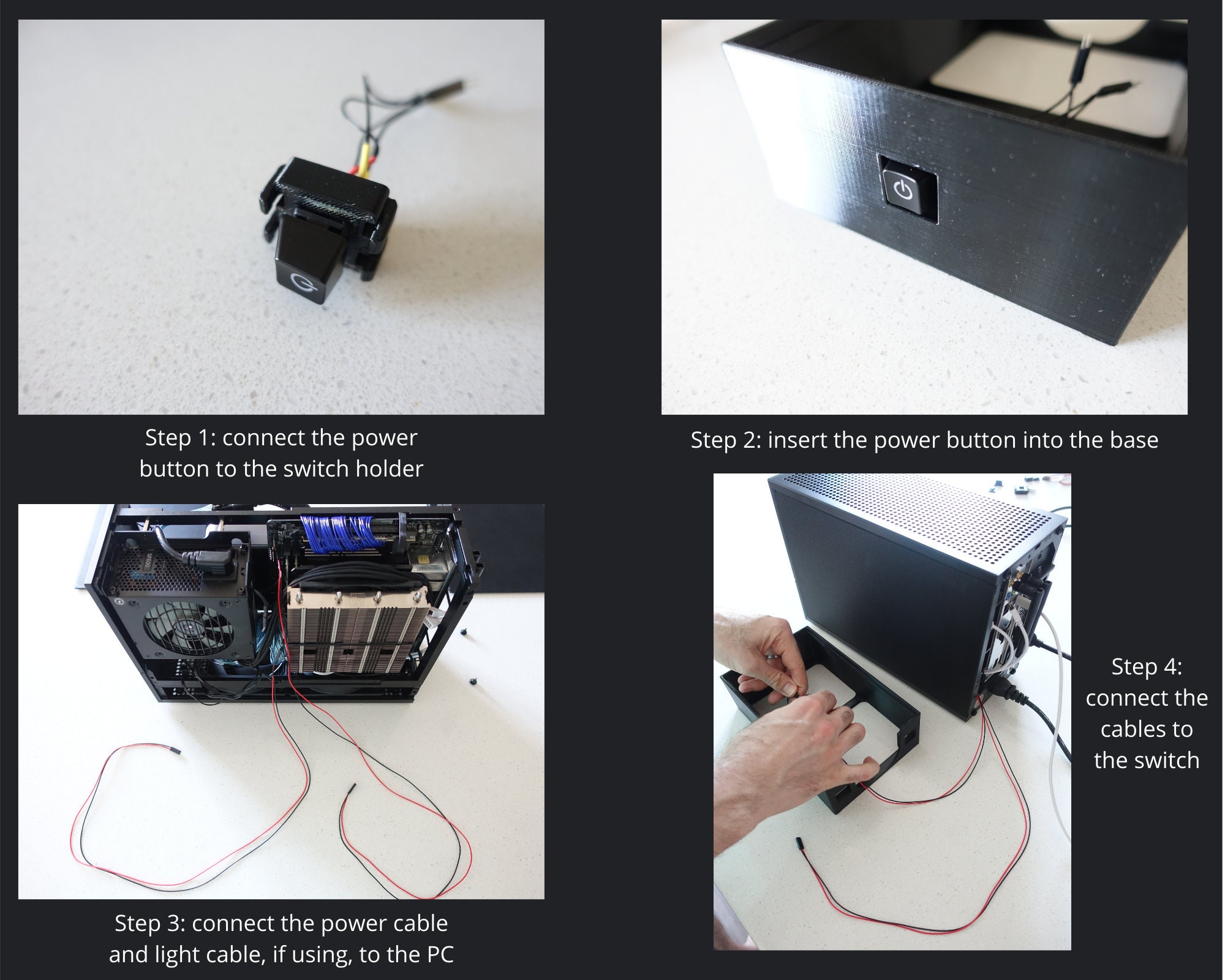 Step 1: connect the power button to the switch holder

Step 2: insert the power button into the base

Step 3: connect the power cable and light cable, if using, to the PC

Step 4: connect the cables to the switch