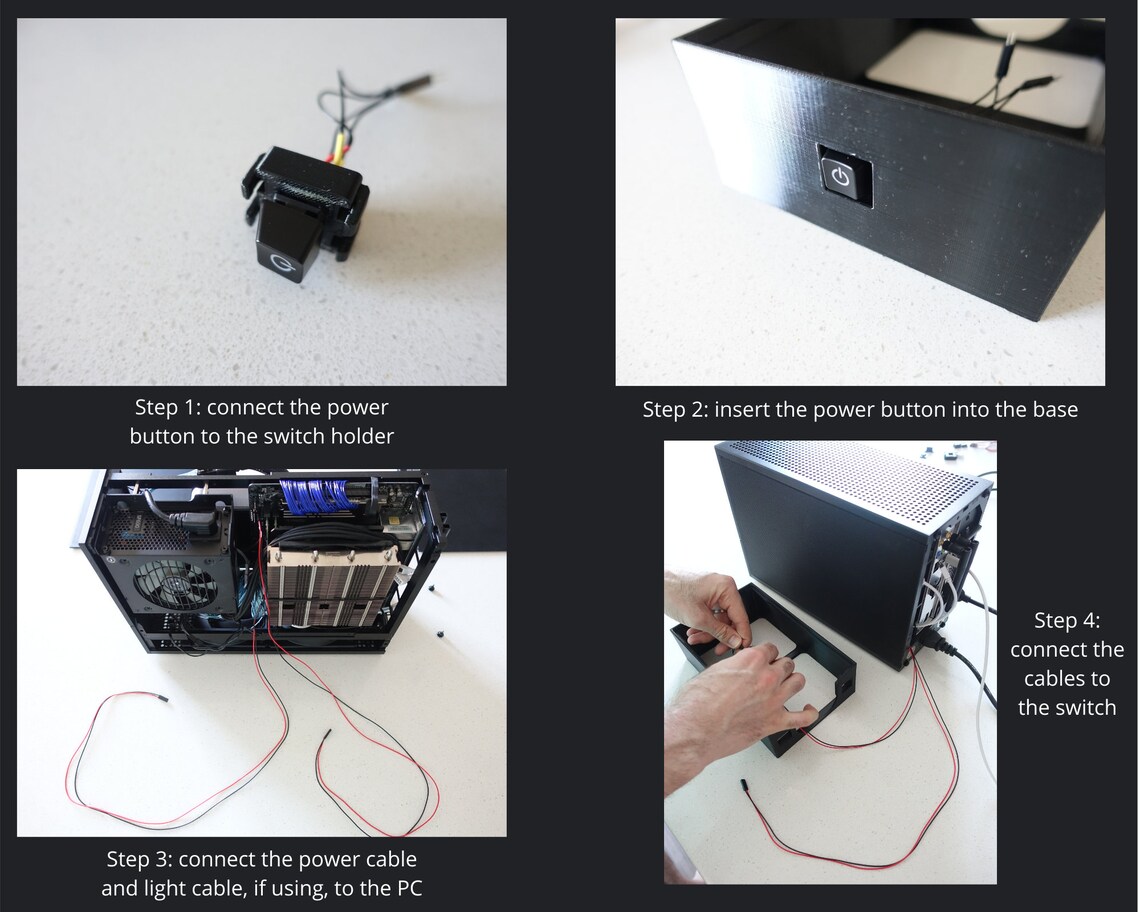 Step 1: connect the power button to the switch holder

Step 2: insert the power button into the base

Step 3: connect the power cable and light cable, if using, to the PC

Step 4: connect the cables to the switch