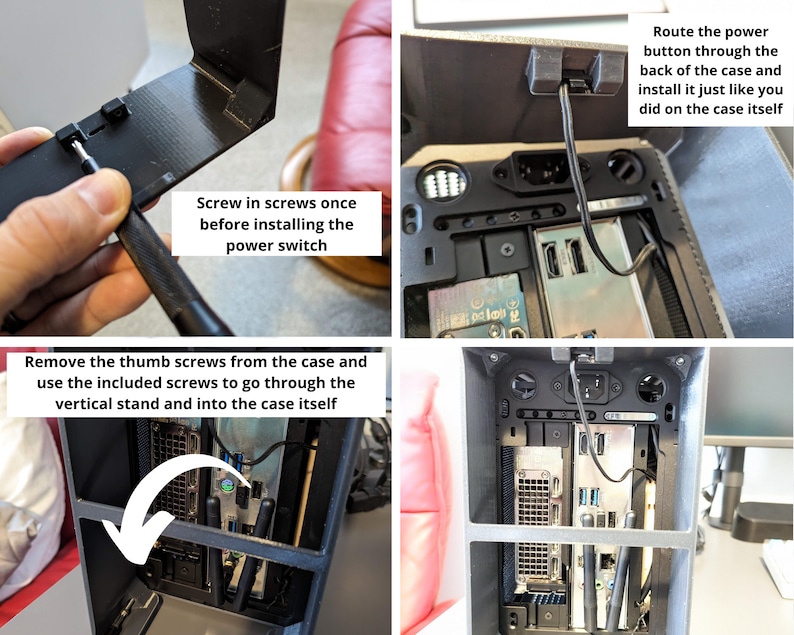 Screw in screws once before installing the power switch

Route the power button through the back of the case and install it just like you did on the case itself

Remove the thumb screws from the case and use the included screws to go through the vertical stand and into the case itself