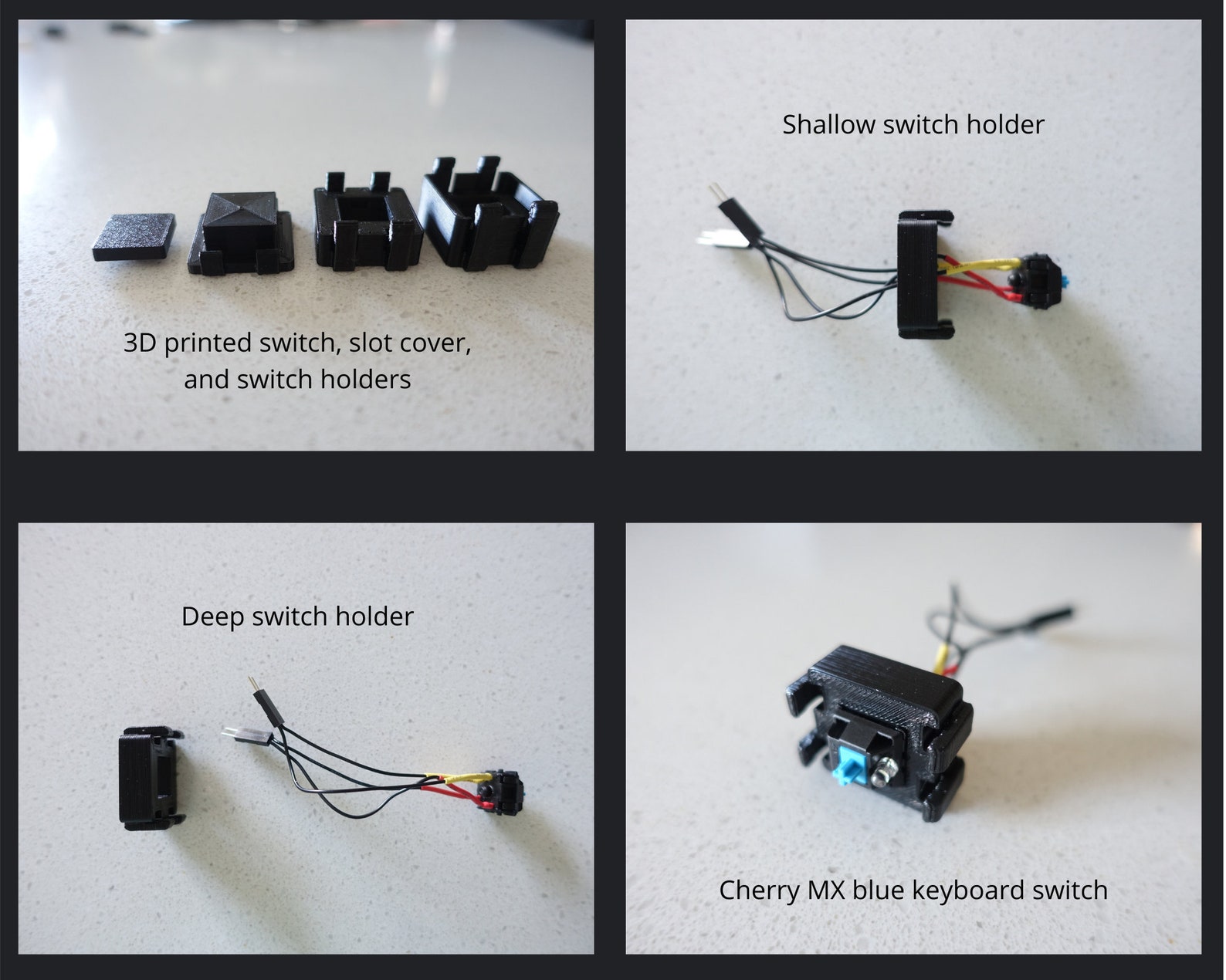 3D printed switch, slot cover, and switch holders

Shallow switch holder

Deep switch holder

Cherry MX blue keyboard switch