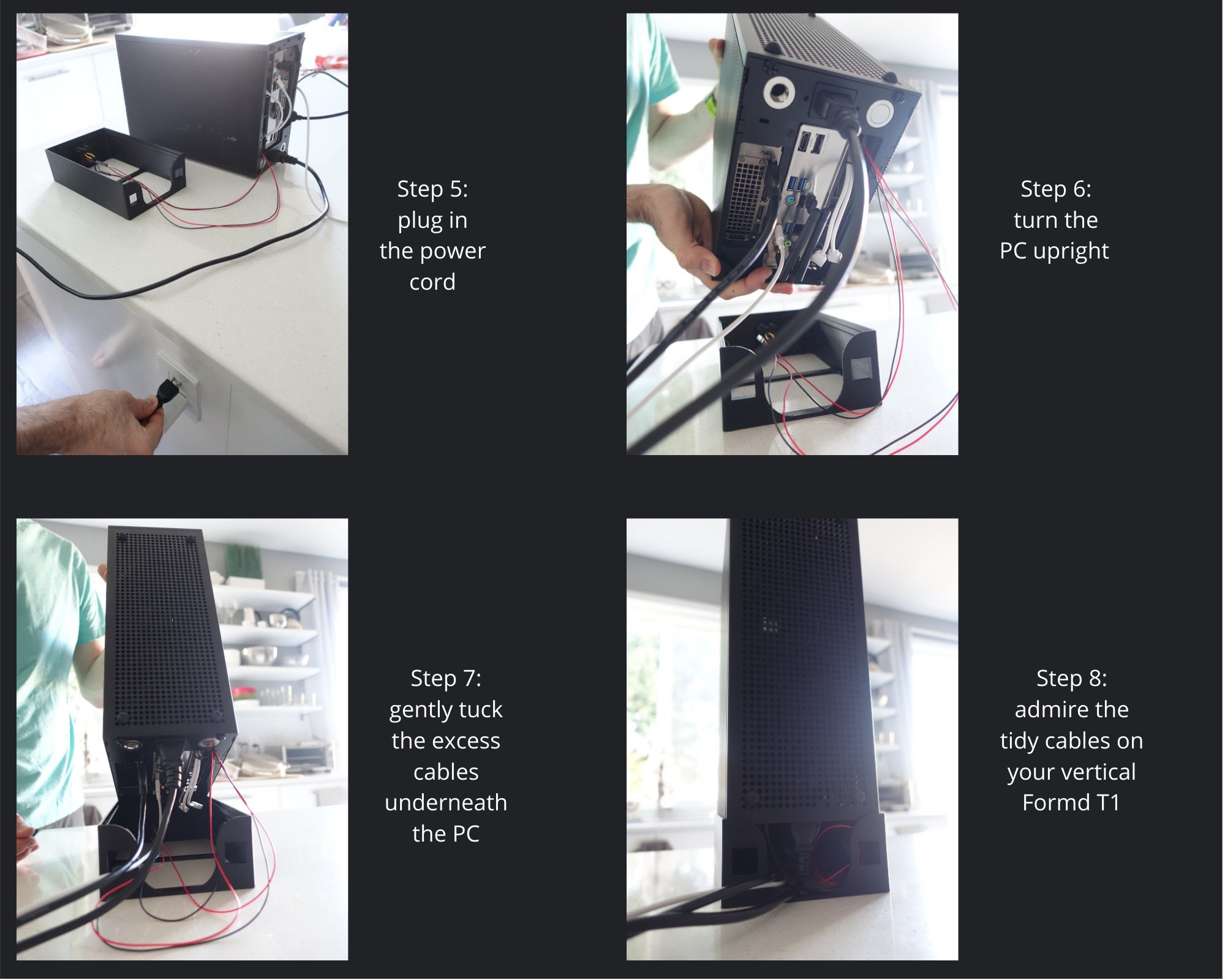 Step 5: plug in the power cord

Step 6: turn the PC upright

Step 7: gently tuck the excess cables underneath the PC

Step 8: admire the tidy cables on your vertical Formd T1