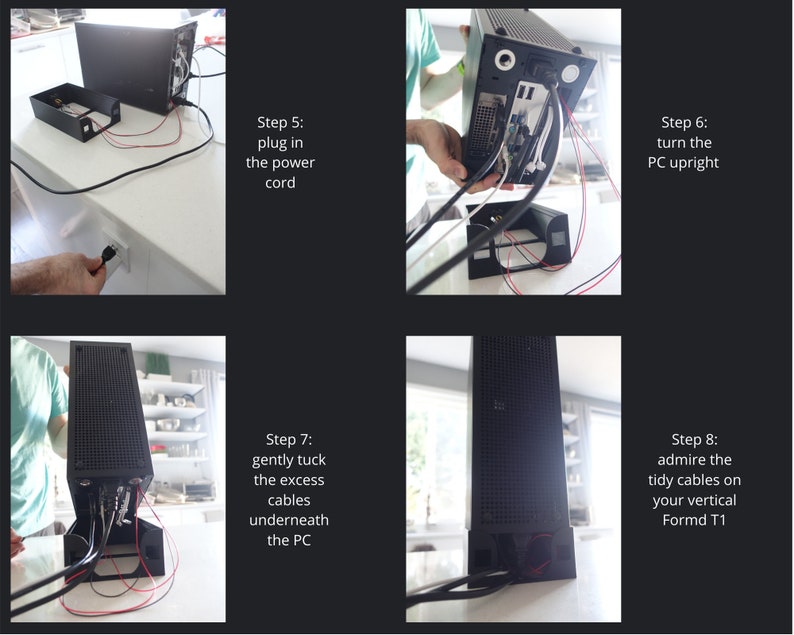 Step 5:
plug in
the power
cord

Step 6:
turn the
PC upright

Step 7:
gently tuck
the excess
cables
underneath
the PC

Step 8:
admire the
tidy cables on
your vertical
Formd T1