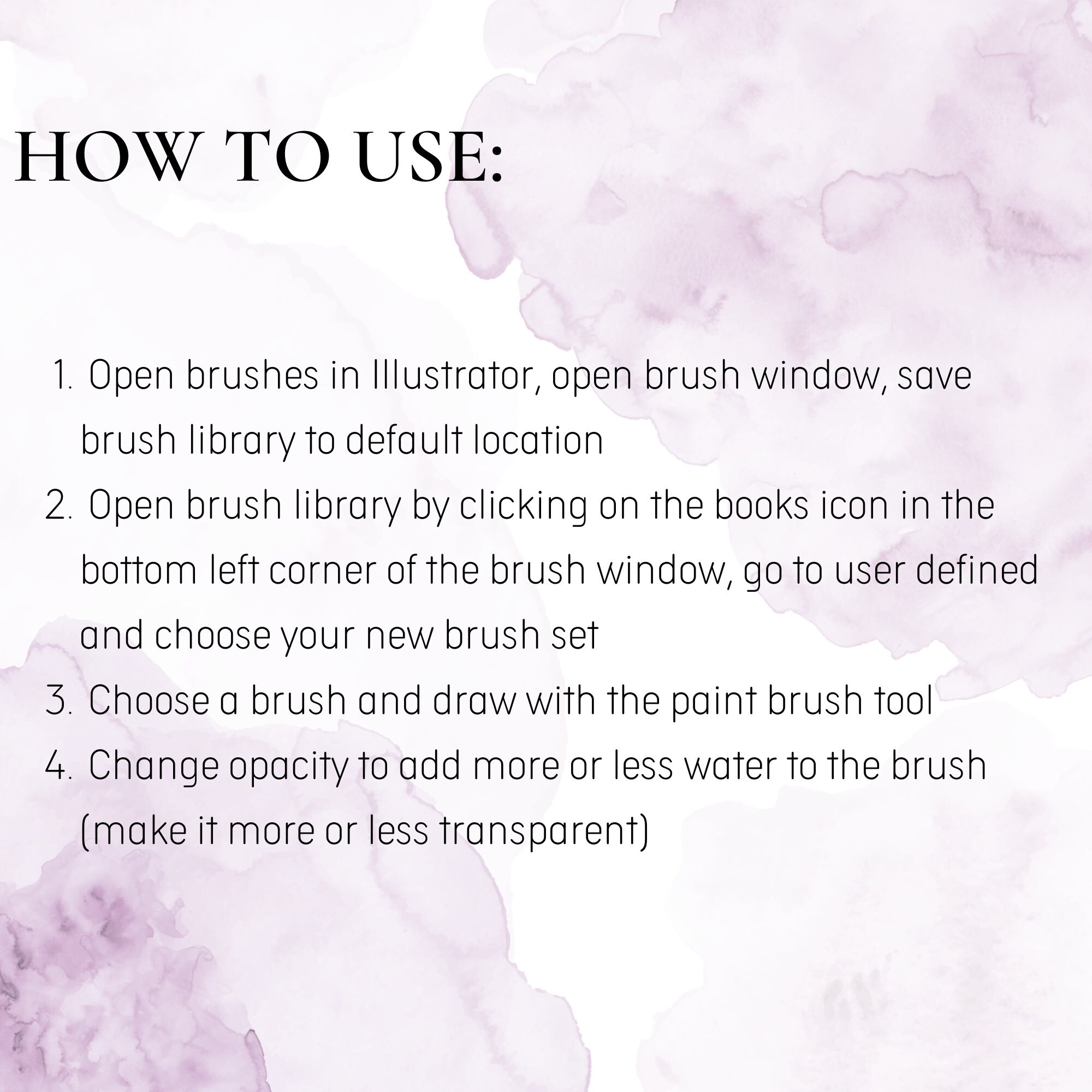 HOW TO USE:

1. Open brushes in Illustrator, open brush window, save brush library to default location
2. Open brush library by clicking on the books icon in the bottom left corner of the brush window, go to user defined and choose your new brush set
3. Choose a brush and draw with the paint brush tool
4. Change opacity to add more or less water to the brush (make it more or less transparent)