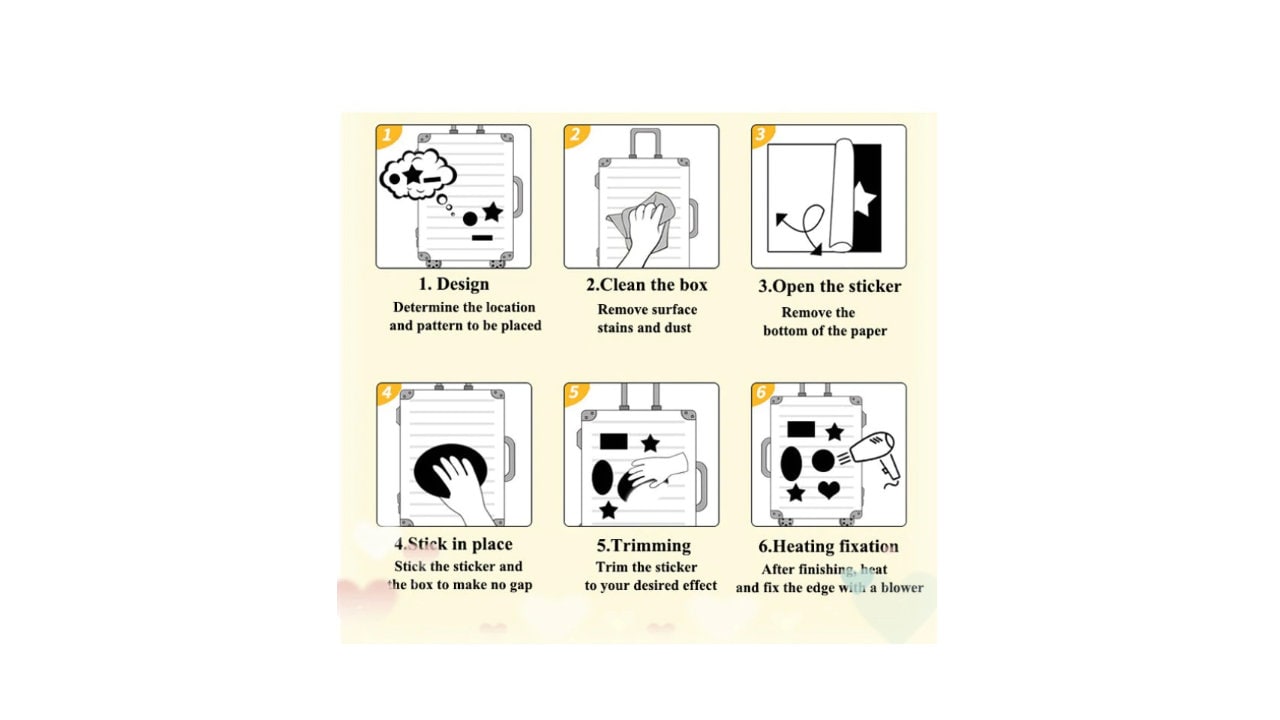 1

1. Design

Determine the location and pattern to be placed

2

2.Clean the box

Remove surface stains and dust

3

3.Open the sticker

Remove the bottom of the paper

4

4.Stick in place

Stick the sticker and the box to make no gap

5

5.Trimming

Trim the sticker to your desired effect

6

6.Heating fixation

After finishing, heat and fix the edge with a blower