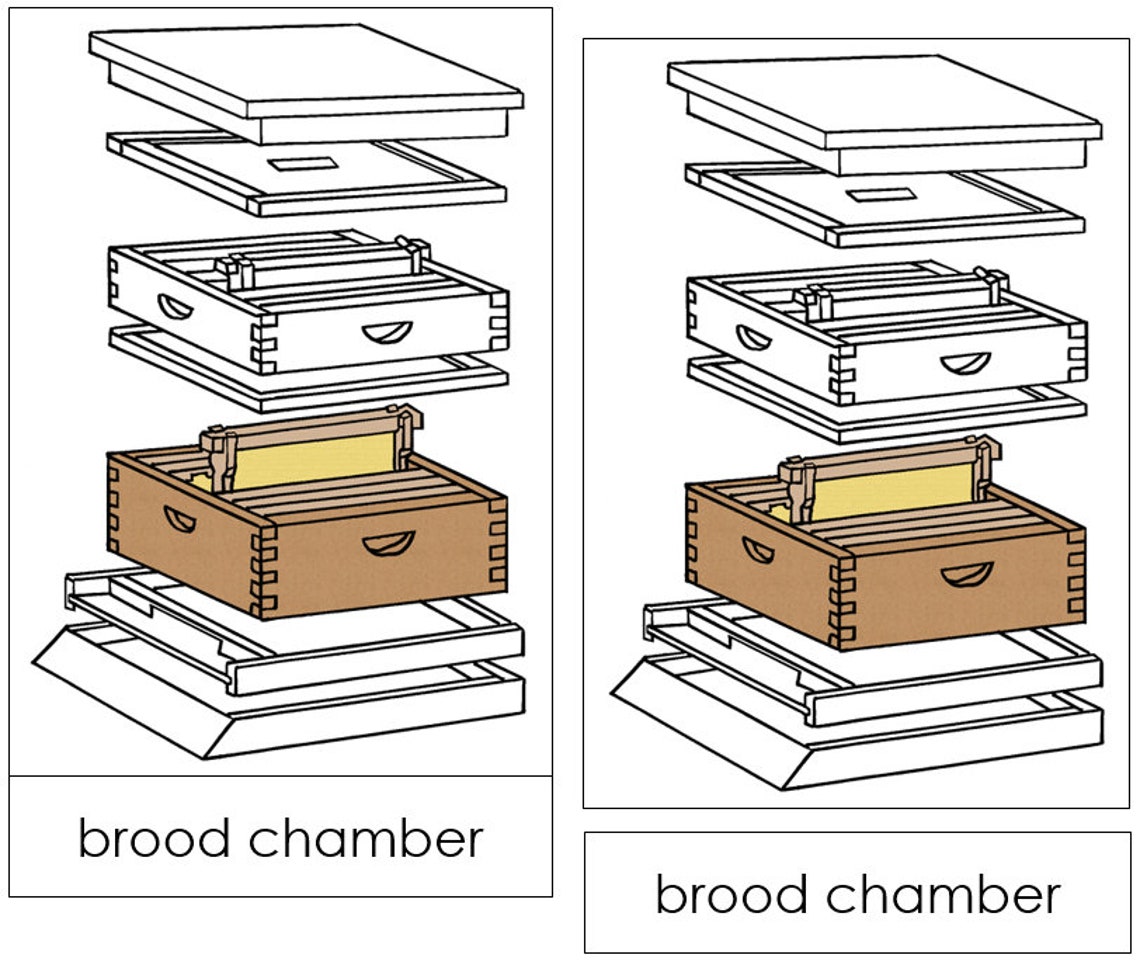 brood chamber

brood chamber