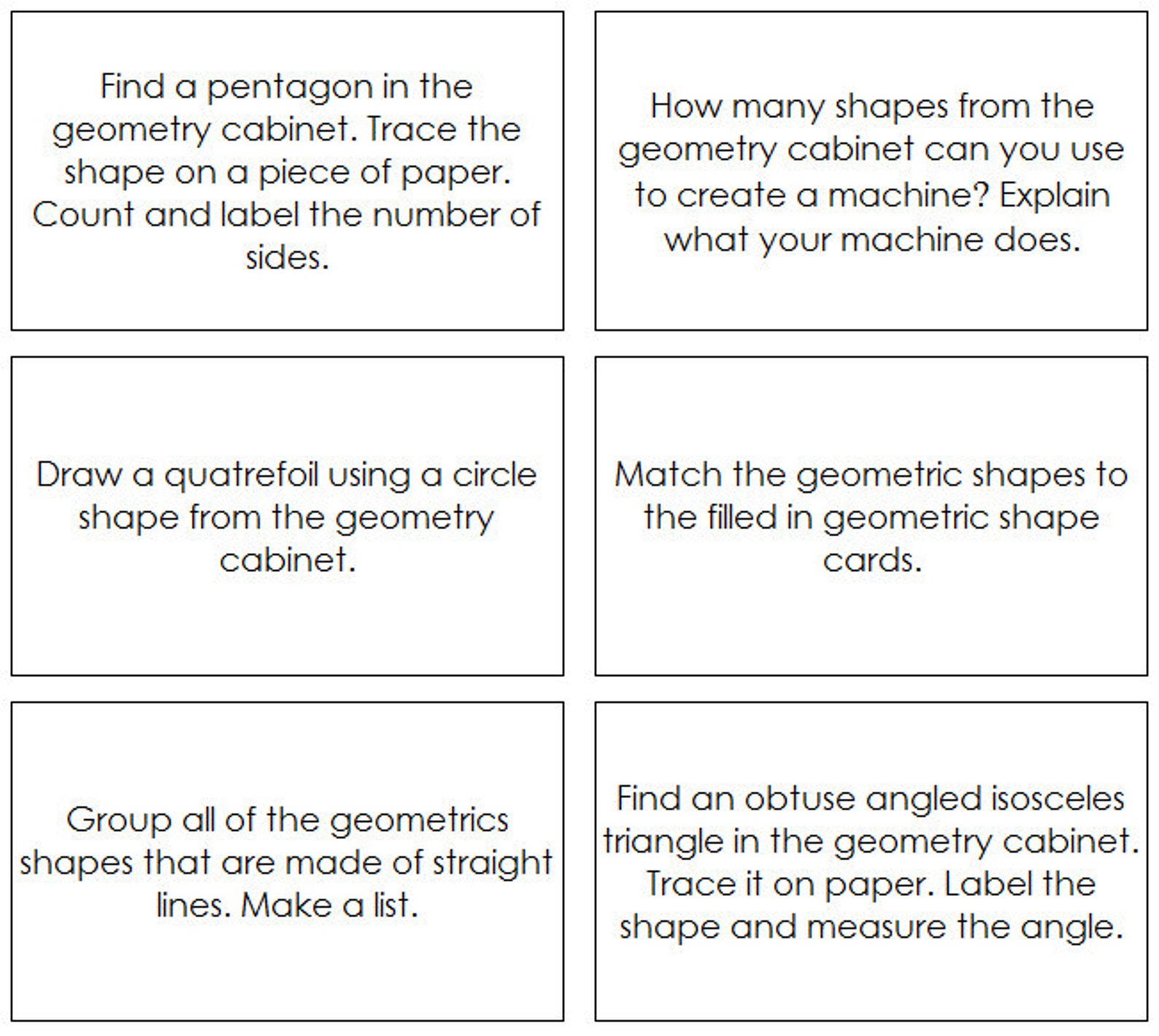 Find a pentagon in the geometry cabinet. Trace the shape on a piece of paper. Count and label the number of sides.

How many shapes from the geometry cabinet can you use to create a machine? Explain what your machine does.

Draw a quatrefoil using a circle shape from the geometry cabinet.

Match the geometric shapes to the filled in geometric shape cards.

Group all of the geometrics shapes that are made of straight lines. Make a list.

Find an obtuse angled isosceles triangle in the geometry cabinet. Trace it on paper. Label the shape and measure the angle.