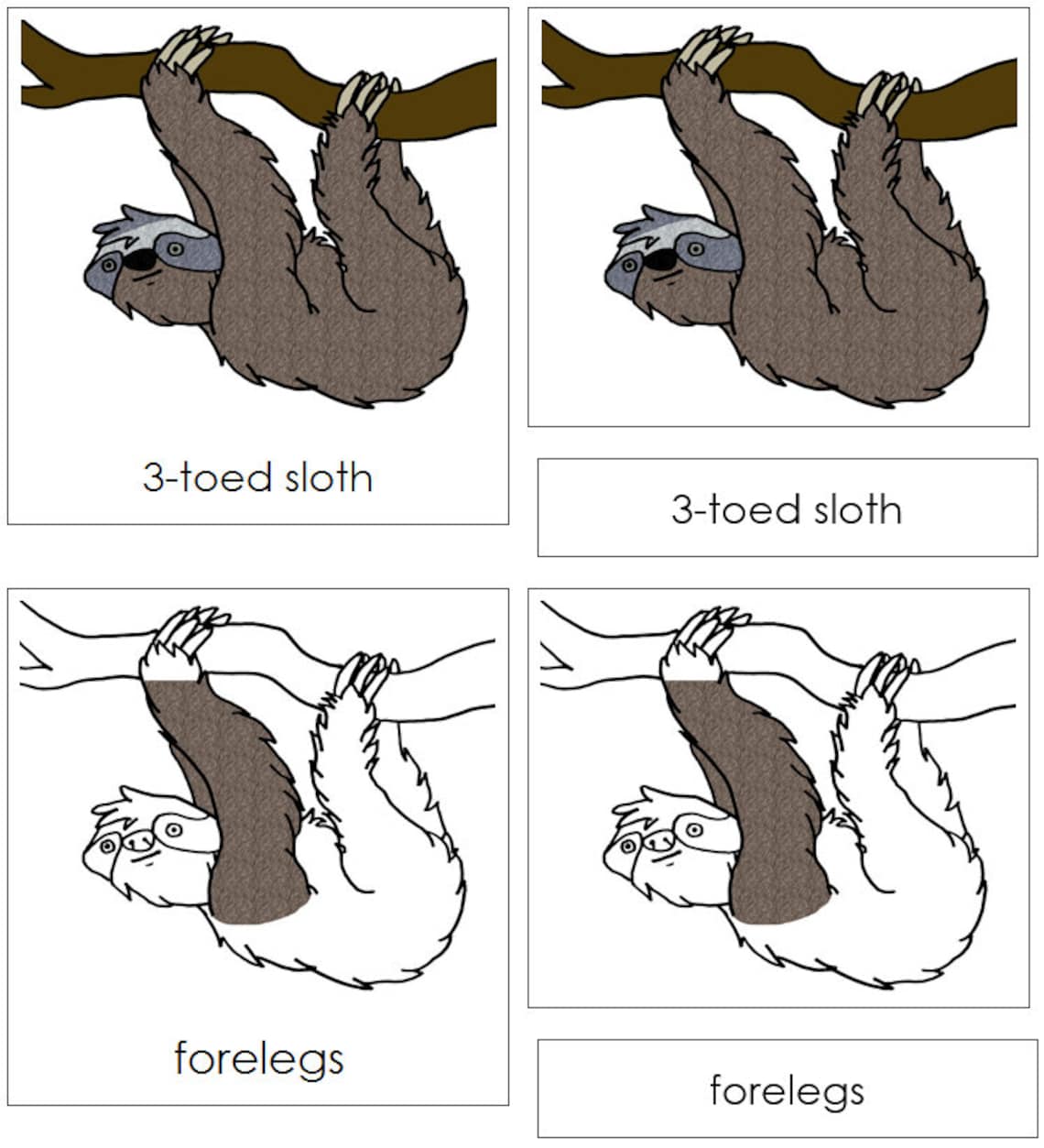 3-toed sloth

3-toed sloth

forelegs

forelegs